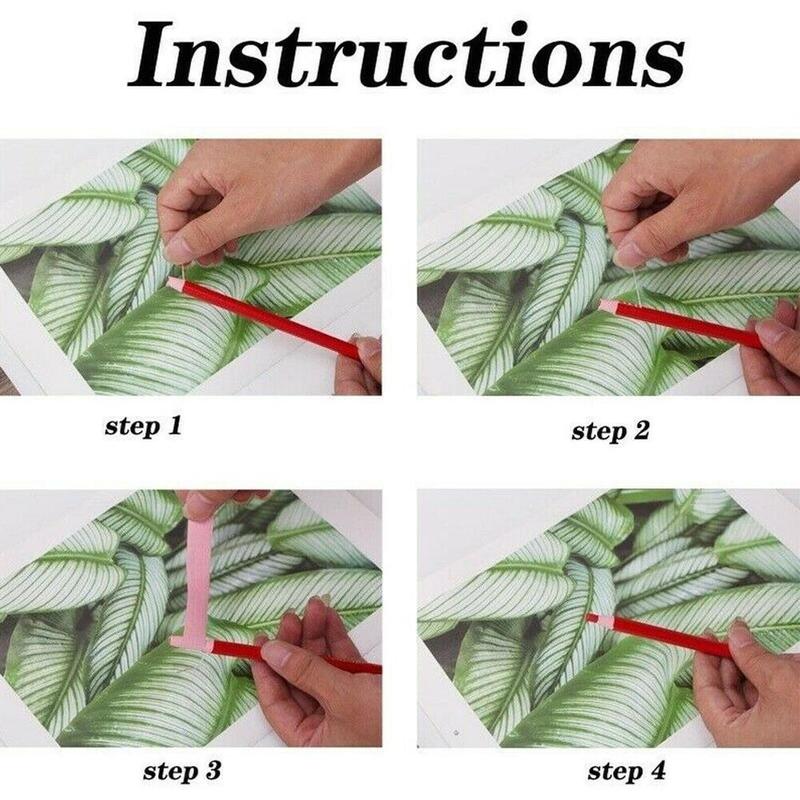 Instructions

step 1

step 2

step 3

step 4