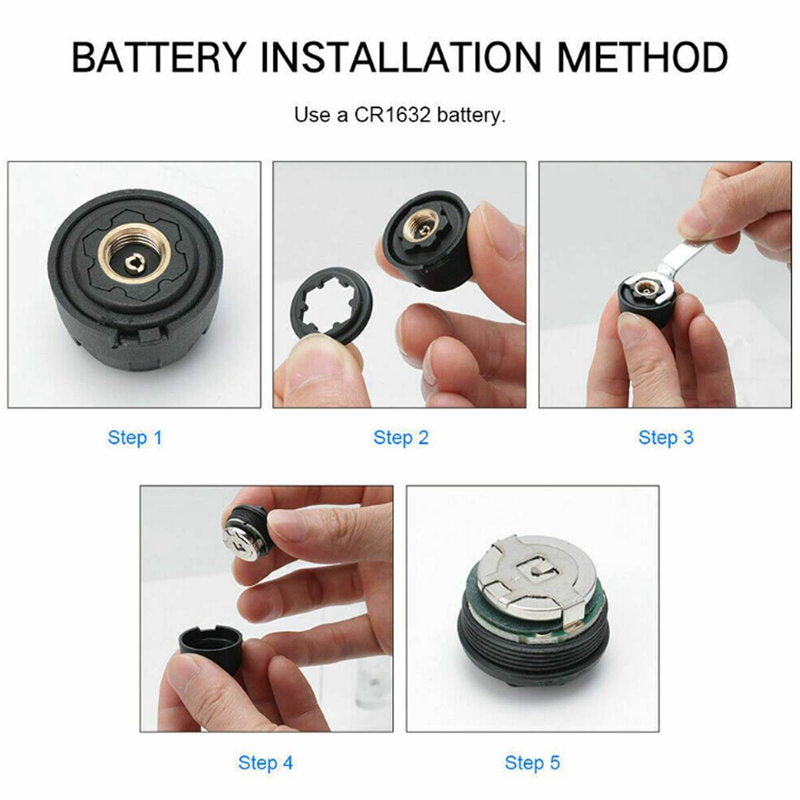 BATTERY INSTALLATION METHOD

Use a CR1632 battery.

Step 1

Step 2

Step 3

Step 4

Step 5