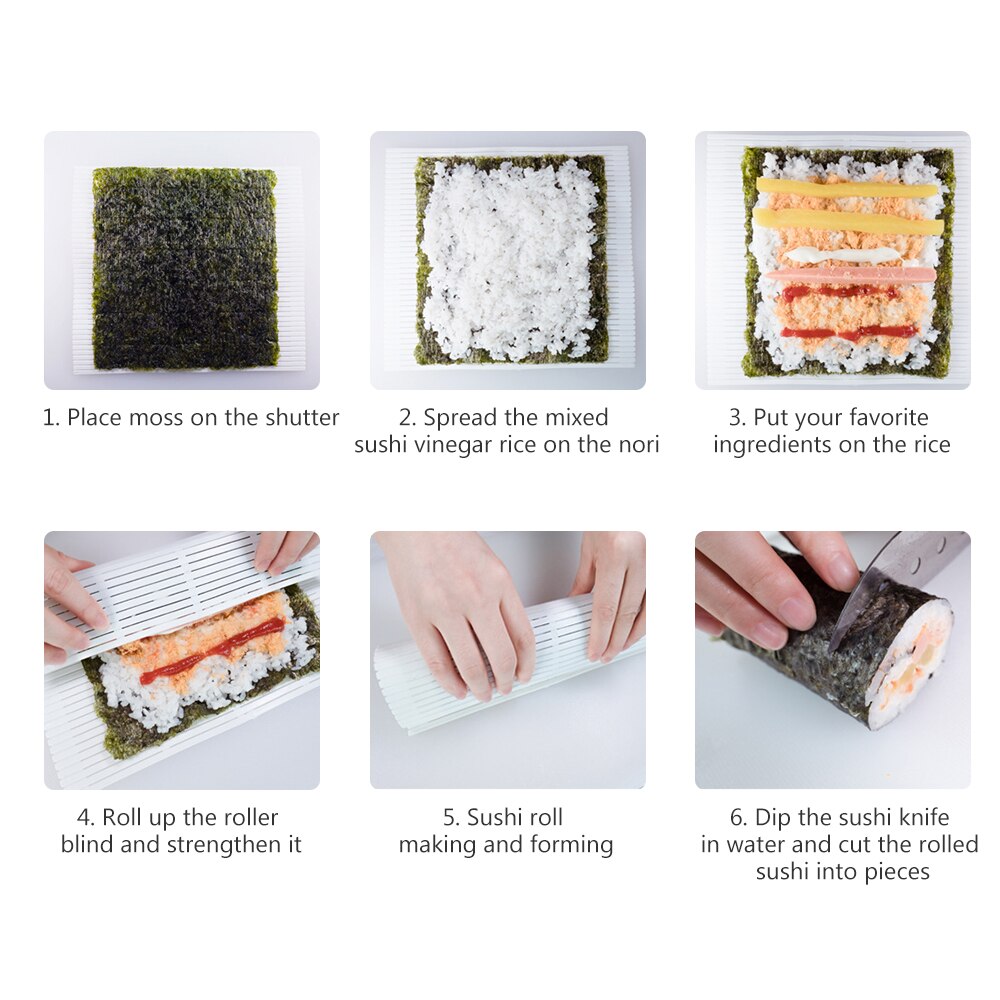 1. Place moss on the shutter

2. Spread the mixed sushi vinegar rice on the nori

3. Put your favorite ingredients on the rice

4. Roll up the roller blind and strengthen it

5. Sushi roll making and forming

6. Dip the sushi knife in water and cut the rolled sushi into pieces