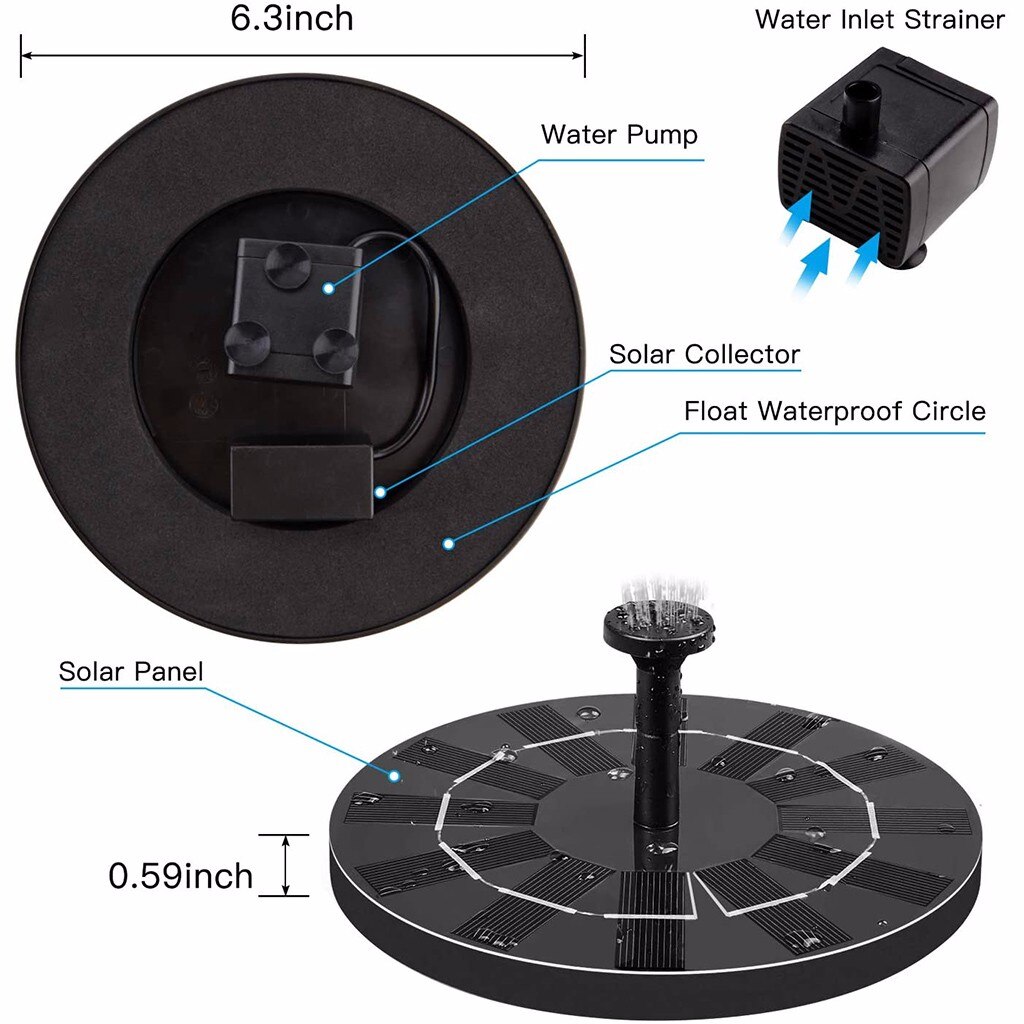 6.3inch

Water Inlet Strainer

Water Pump

Solar Collector

Float Waterproof Circle

Solar Panel

0.59inch