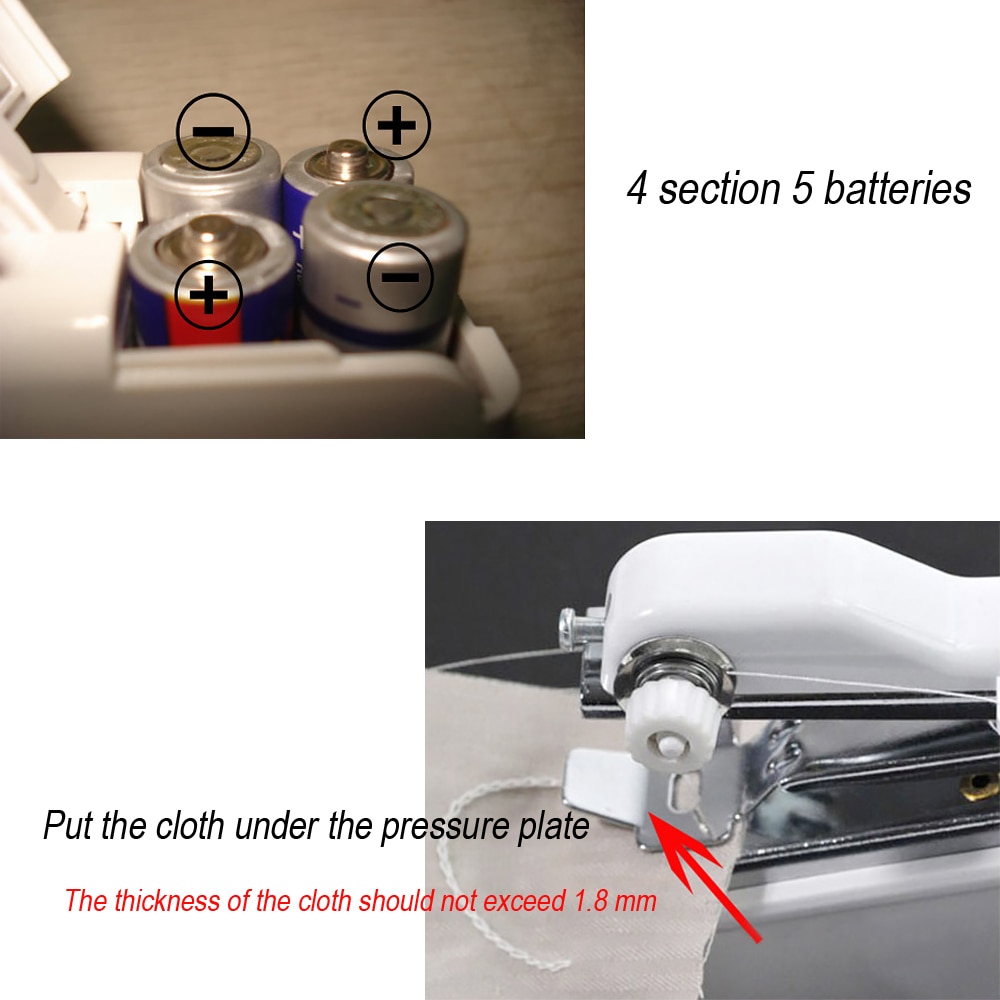 −
+
+
−

4 section 5 batteries

Put the cloth under the pressure plate

The thickness of the cloth should not exceed 1.8 mm