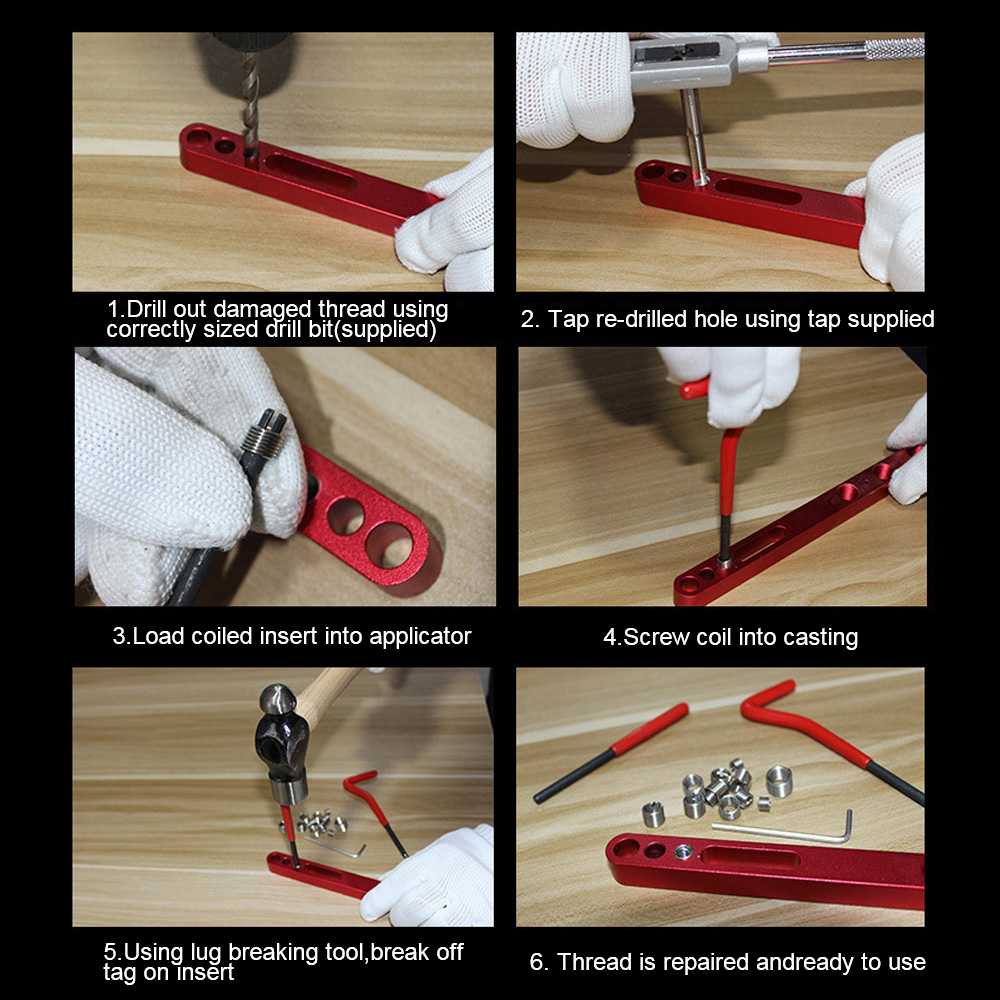 1.Drill out damaged thread using correctly sized drill bit(supplied)

2. Tap re-drilled hole using tap supplied

3.Load coiled insert into applicator

4.Screw coil into casting

5.Using lug breaking tool,break off tag on insert

6. Thread is repaired andready to use