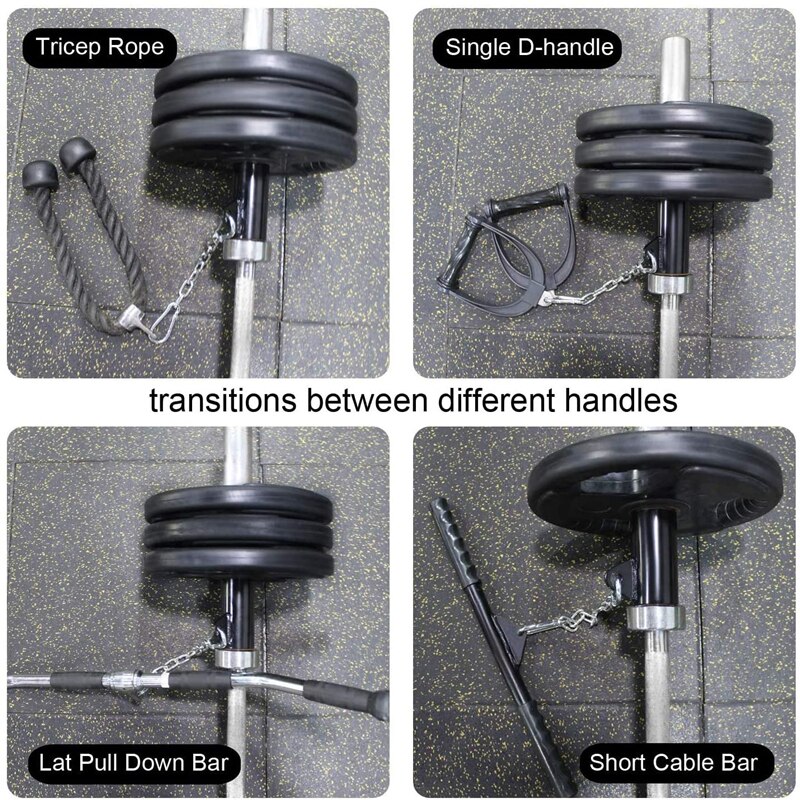 Tricep Rope

Single D-handle

transitions between different handles

Lat Pull Down Bar

Short Cable Bar