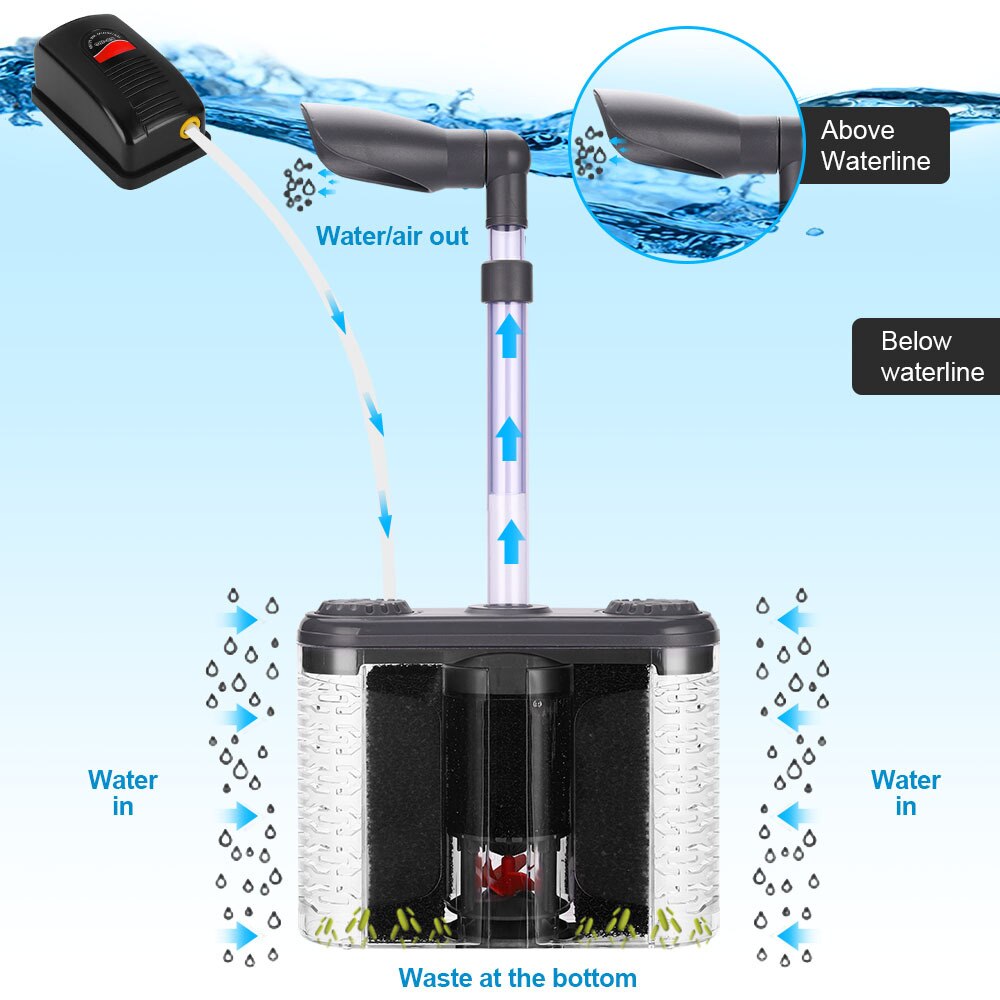 Above Waterline

Water/air out

Below waterline

Water in

Water in

Waste at the bottom