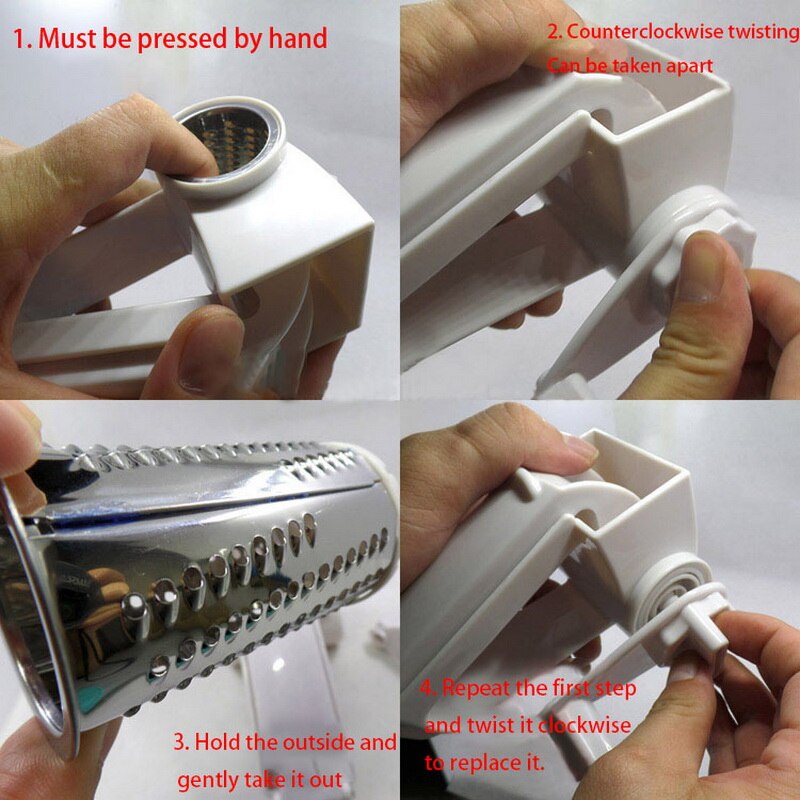 1. Must be pressed by hand

2. Counterclockwise twisting
Can be taken apart

3. Hold the outside and gently take it out

4. Repeat the first step and twist it clockwise to replace it.