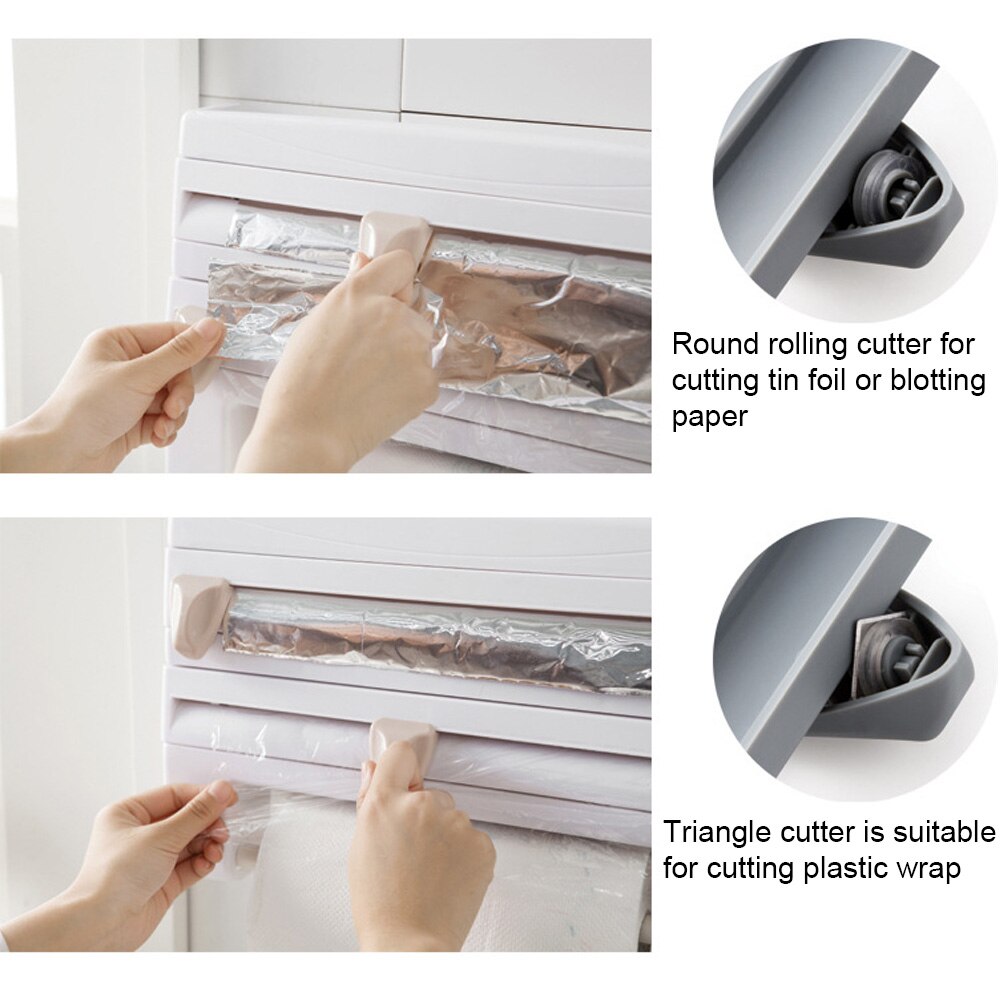 Round rolling cutter for cutting tin foil or blotting paper

Triangle cutter is suitable for cutting plastic wrap