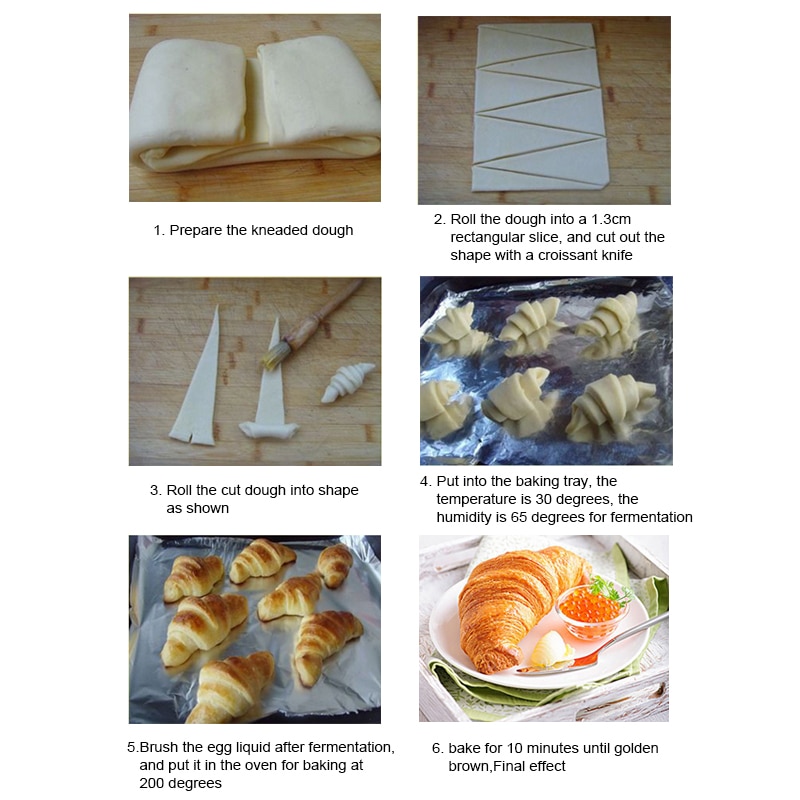 1. Prepare the kneaded dough

2. Roll the dough into a 1.3cm rectangular slice, and cut out the shape with a croissant knife

3. Roll the cut dough into shape as shown

4. Put into the baking tray, the temperature is 30 degrees, the humidity is 65 degrees for fermentation

5.Brush the egg liquid after fermentation, and put it in the oven for baking at 200 degrees

6. bake for 10 minutes until golden brown,Final effect