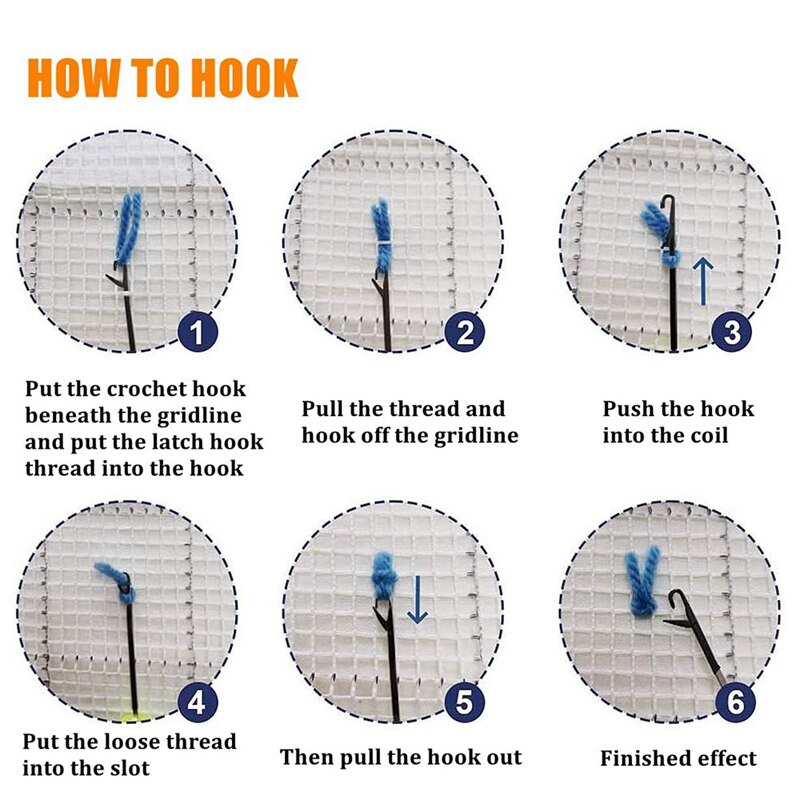 HOW TO HOOK

1

Put the crochet hook beneath the gridline and put the latch hook thread into the hook

2

Pull the thread and hook off the gridline

3

Push the hook into the coil

4

Put the loose thread into the slot

5

Then pull the hook out

6

Finished effect