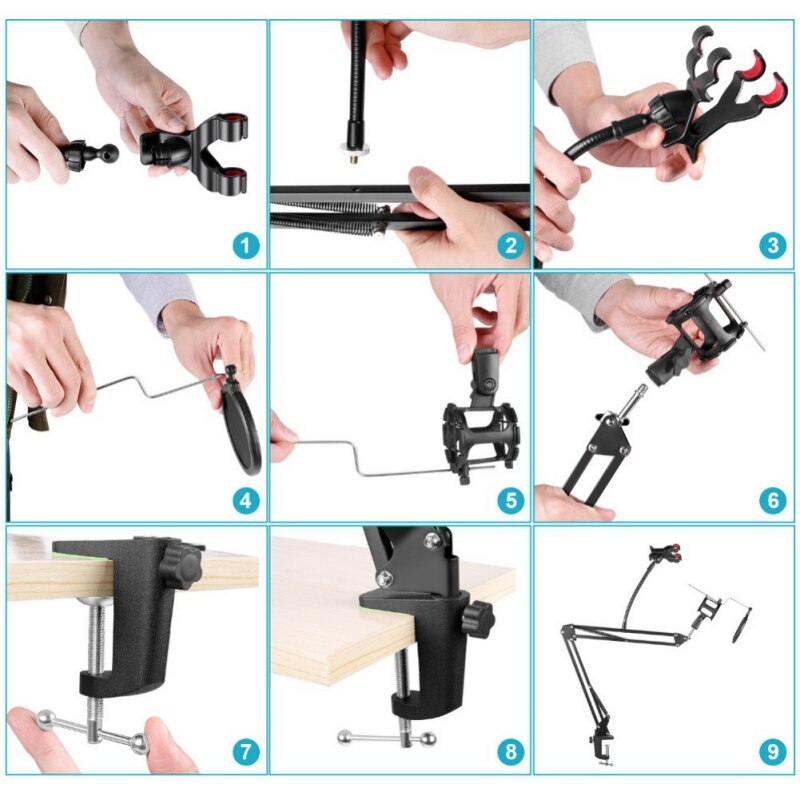 1
2
3
4
5
6
7
8
9