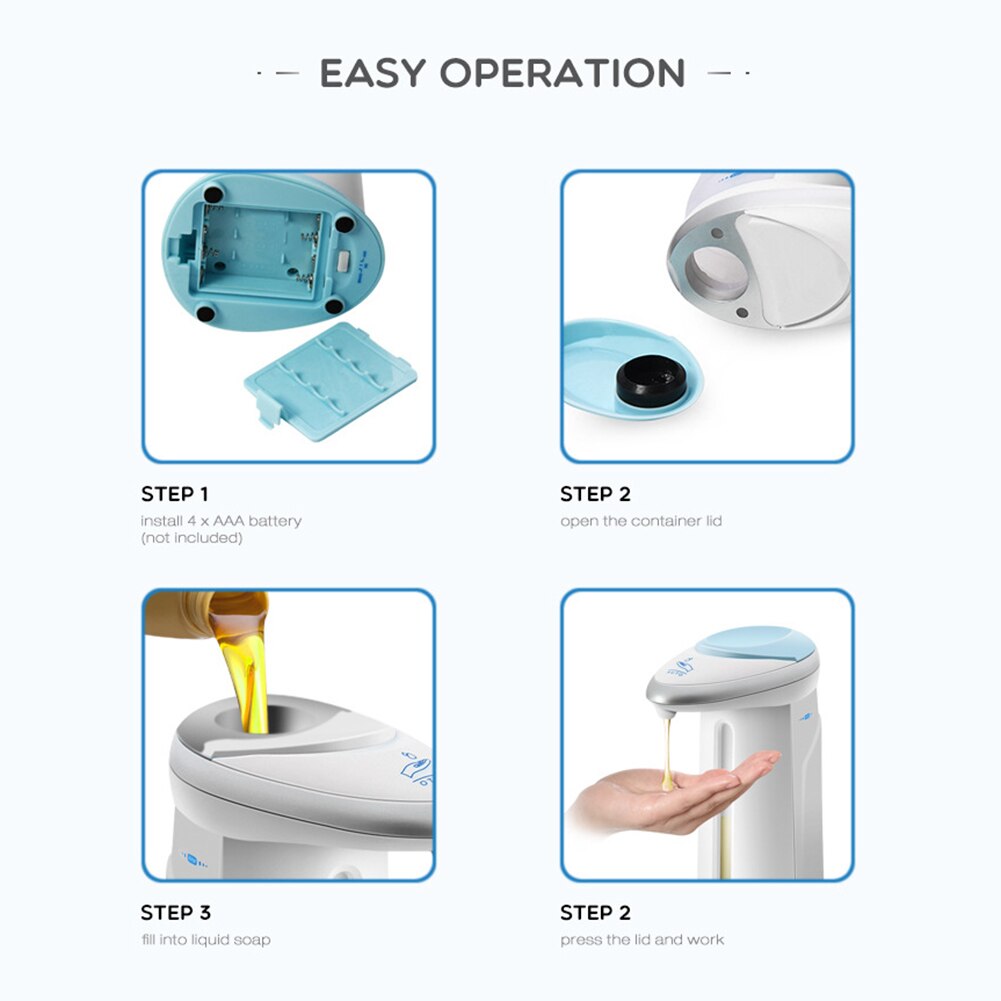 EASY OPERATION

STEP 1
install 4 x AAA battery (not included)

STEP 2
open the container lid

STEP 3
fill into liquid soap

STEP 2
press the lid and work