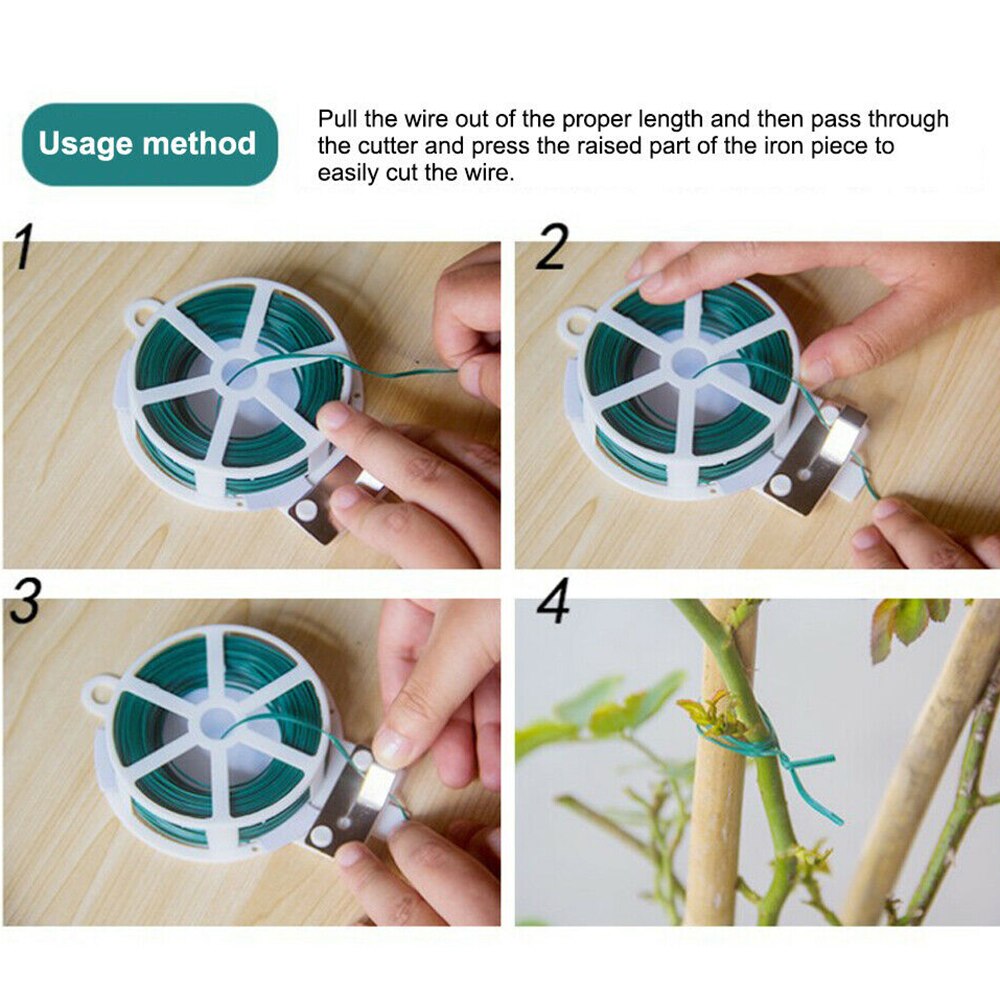 Usage method

Pull the wire out of the proper length and then pass through the cutter and press the raised part of the iron piece to easily cut the wire.

1

2

3

4