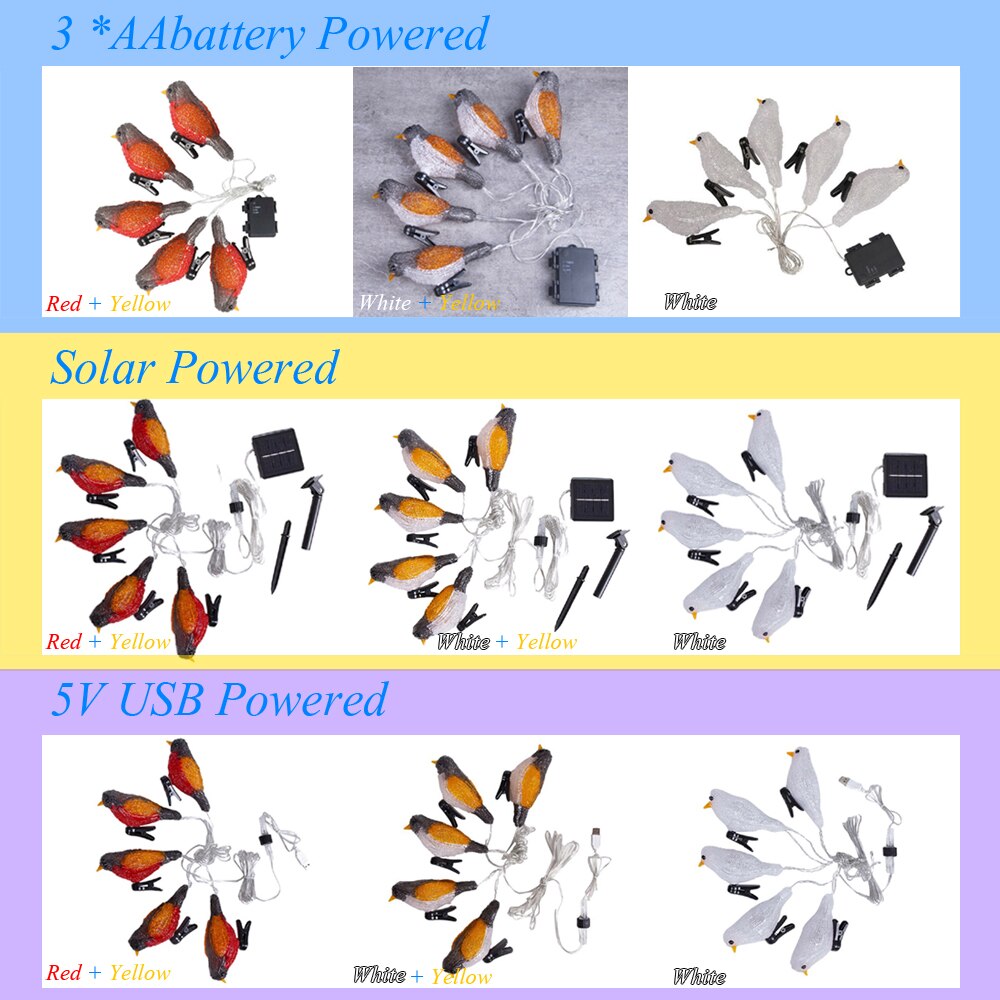 3 *AAbattery Powered

Red + Yellow

White + Yellow

White

Solar Powered

Red + Yellow

White + Yellow

White

5V USB Powered

Red + Yellow

White + Yellow

White