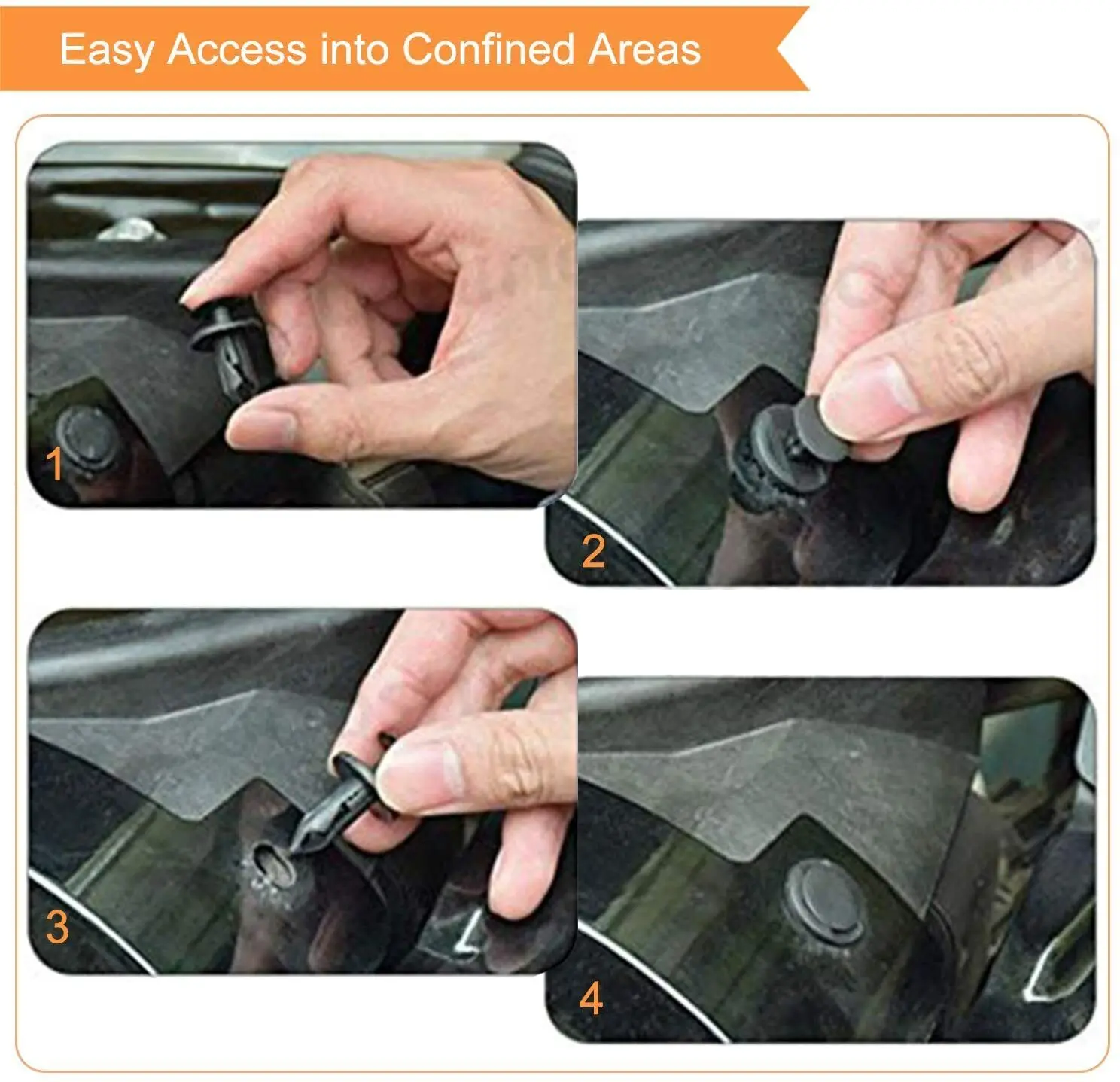 Easy Access into Confined Areas

1

2

3

4