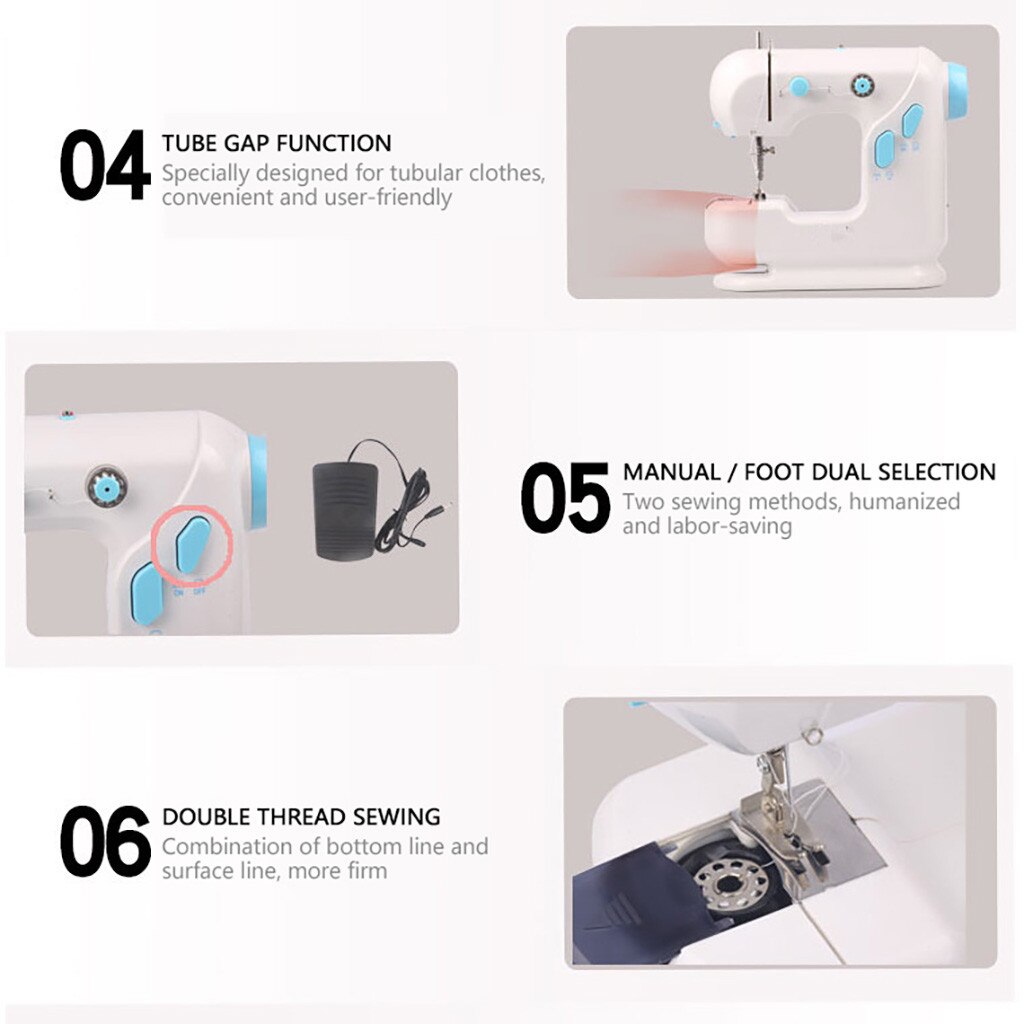 04
TUBE GAP FUNCTION
Specially designed for tubular clothes, convenient and user-friendly

ON OFF

05
MANUAL / FOOT DUAL SELECTION
Two sewing methods, humanized and labor-saving

06
DOUBLE THREAD SEWING
Combination of bottom line and surface line, more firm