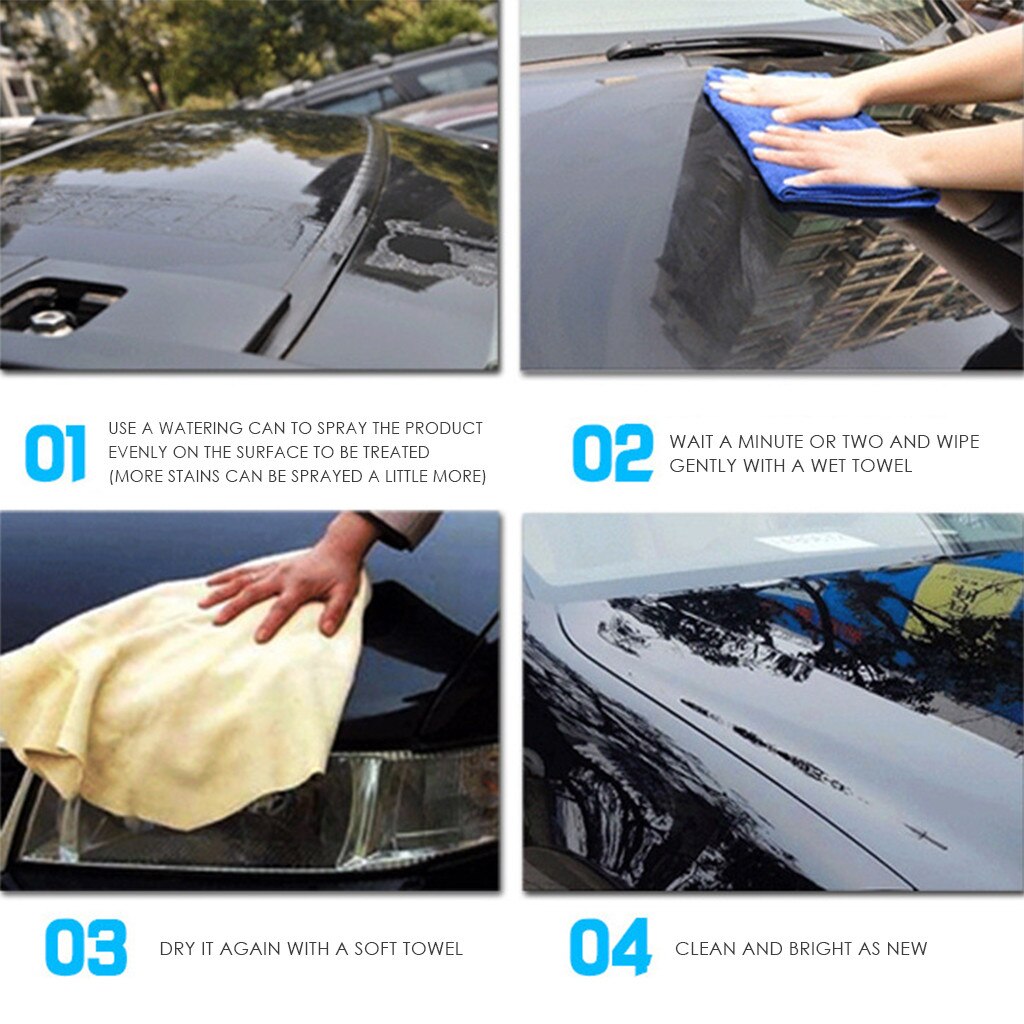 01 USE A WATERING CAN TO SPRAY THE PRODUCT EVENLY ON THE SURFACE TO BE TREATED (MORE STAINS CAN BE SPRAYED A LITTLE MORE)

02 WAIT A MINUTE OR TWO AND WIPE GENTLY WITH A WET TOWEL

03 DRY IT AGAIN WITH A SOFT TOWEL

04 CLEAN AND BRIGHT AS NEW