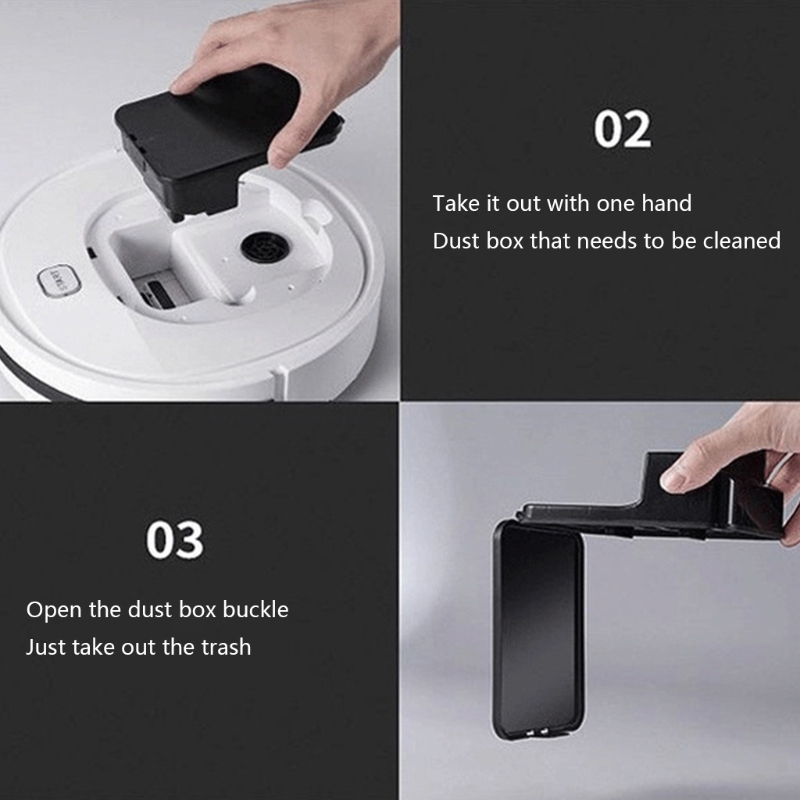 02

Take it out with one hand
Dust box that needs to be cleaned

03

Open the dust box buckle
Just take out the trash