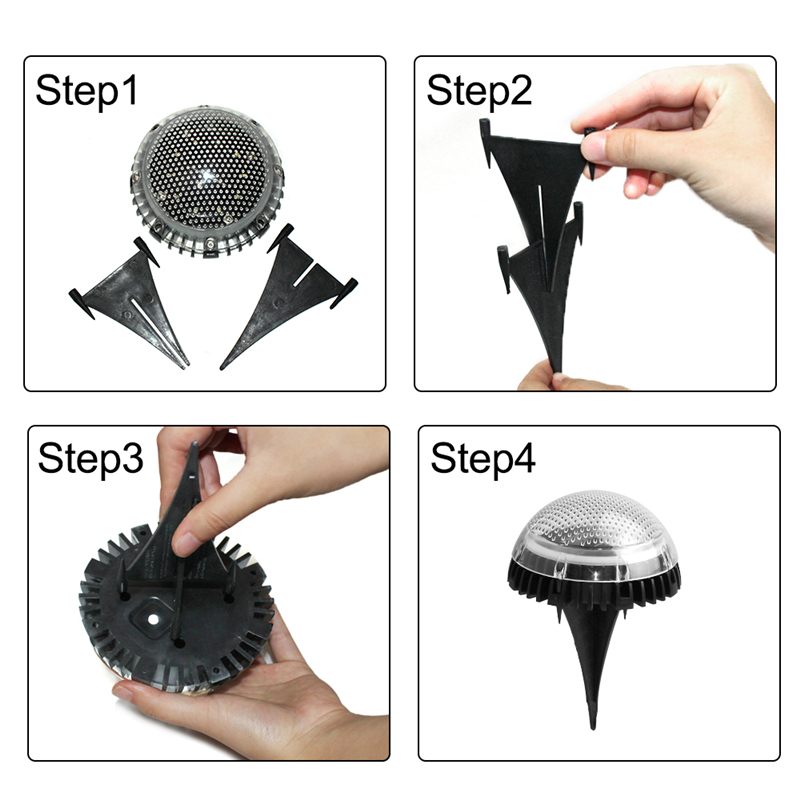 Step1

Step2

Step3

Step4