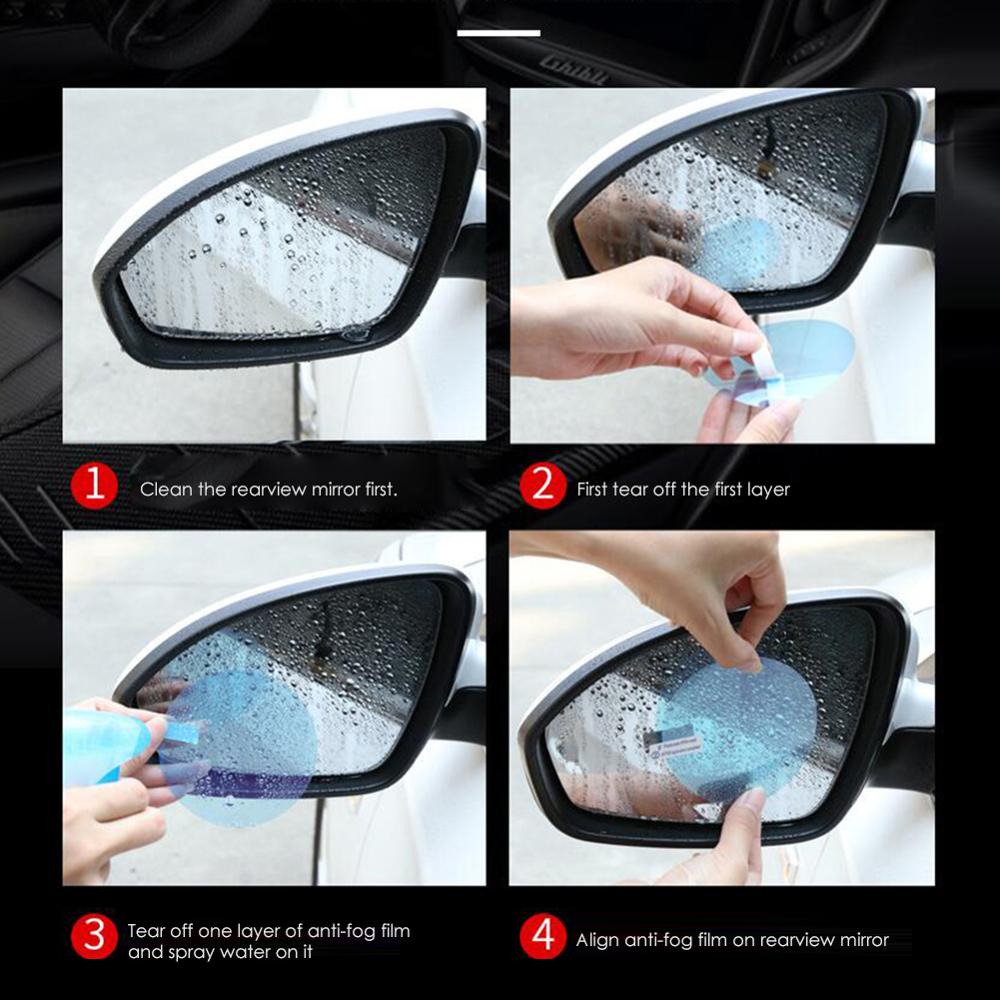 1 Clean the rearview mirror first.

2 First tear off the first layer

3 Tear off one layer of anti-fog film and spray water on it

4 Align anti-fog film on rearview mirror