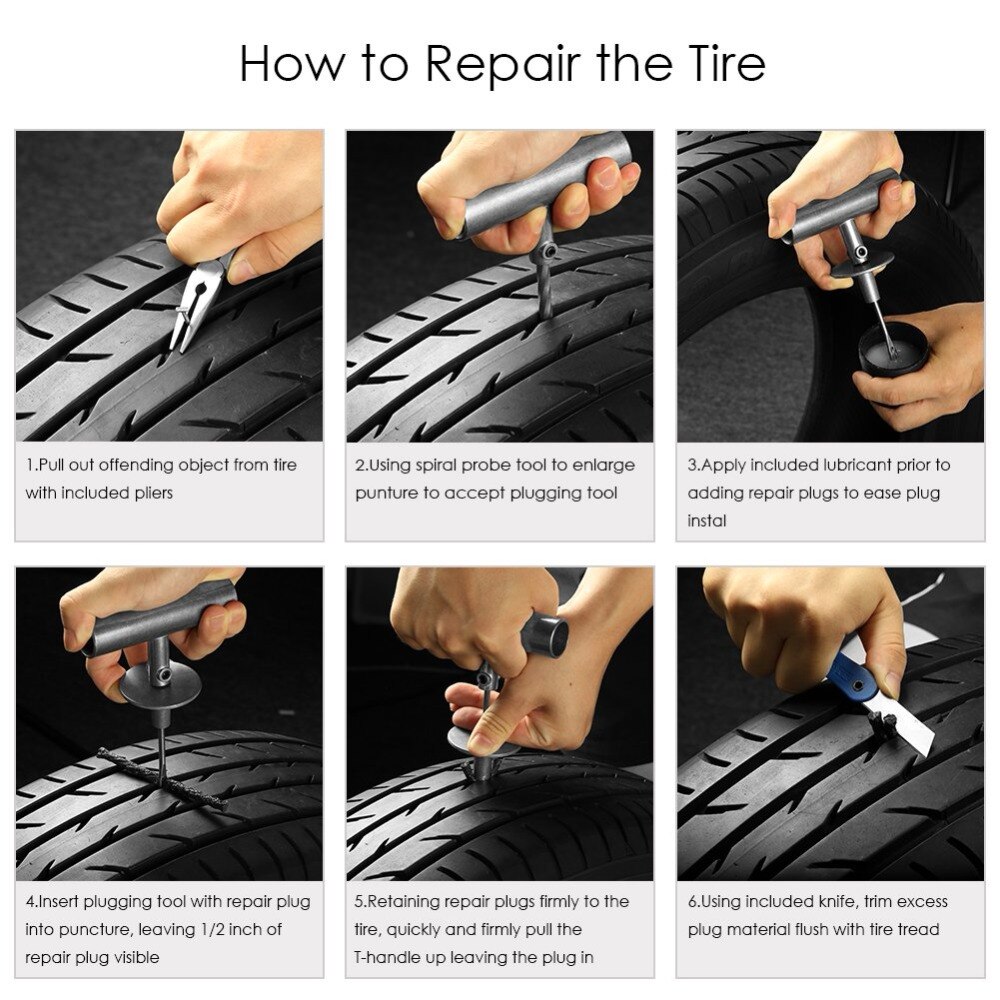 How to Repair the Tire

1.Pull out offending object from tire with included pliers

2.Using spiral probe tool to enlarge punture to accept plugging tool

3.Apply included lubricant prior to adding repair plugs to ease plug instal

4.Insert plugging tool with repair plug into puncture, leaving 1/2 inch of repair plug visible

5.Retaining repair plugs firmly to the tire, quickly and firmly pull the T-handle up leaving the plug in

6.Using included knife, trim excess plug material flush with tire tread