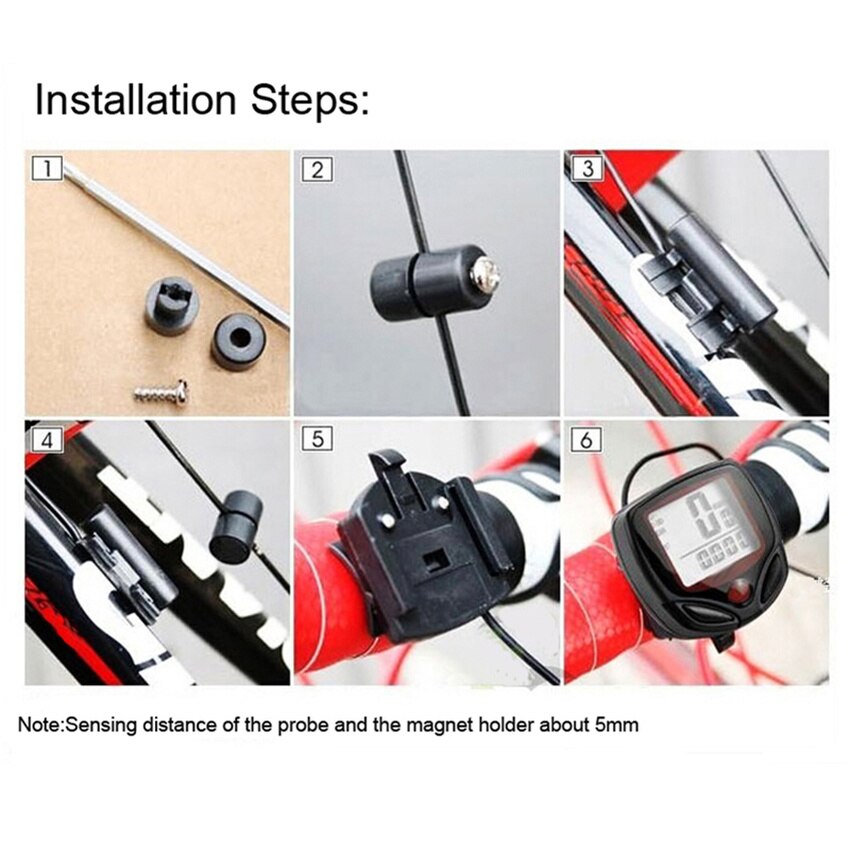 Installation Steps:

1

2

3

4

5

6

Note:Sensing distance of the probe and the magnet holder about 5mm