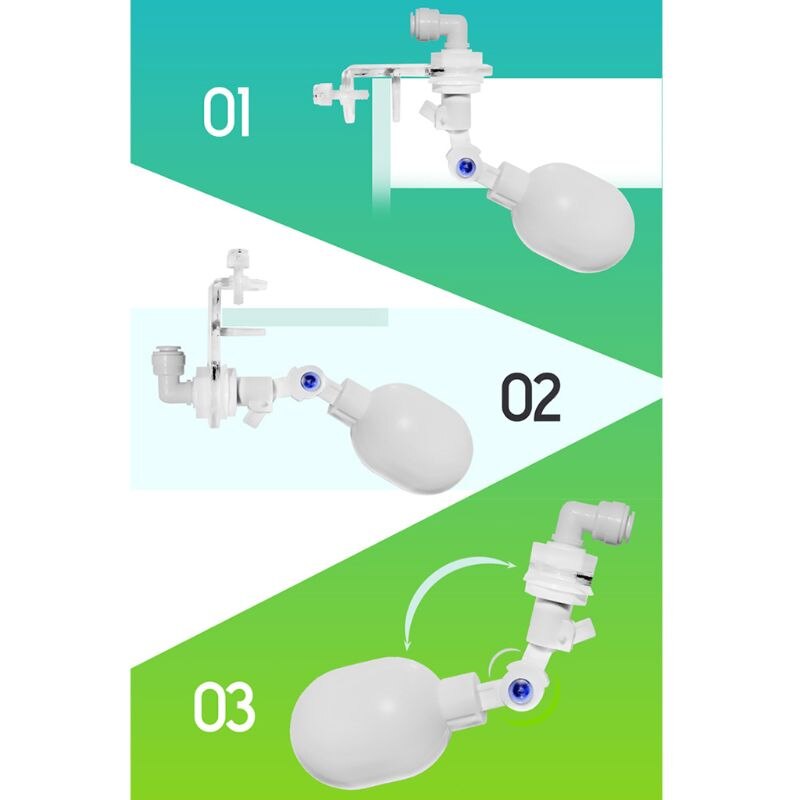 01

02

03