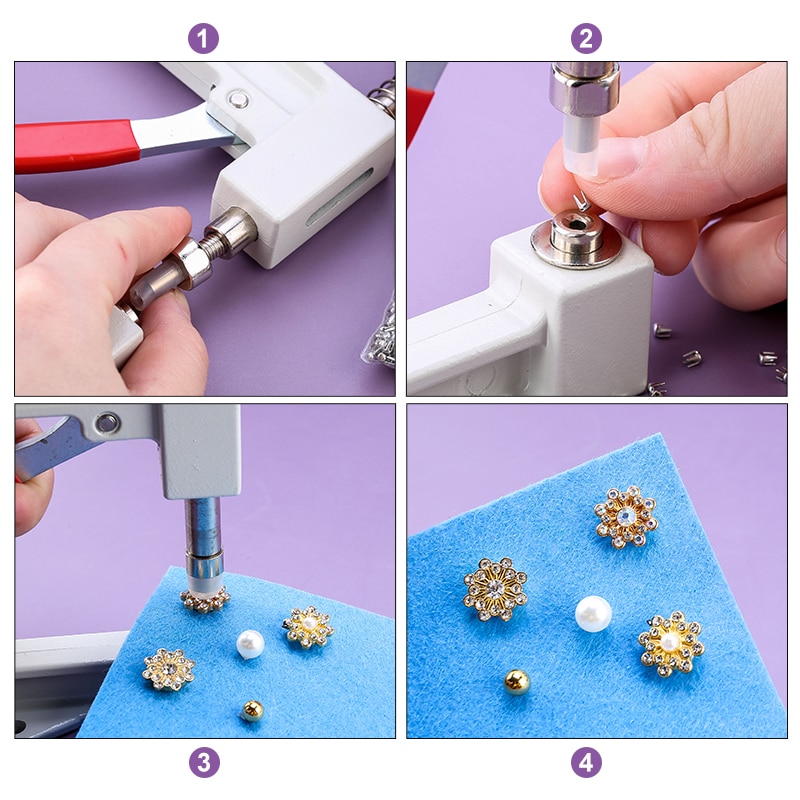 1

2

3

4