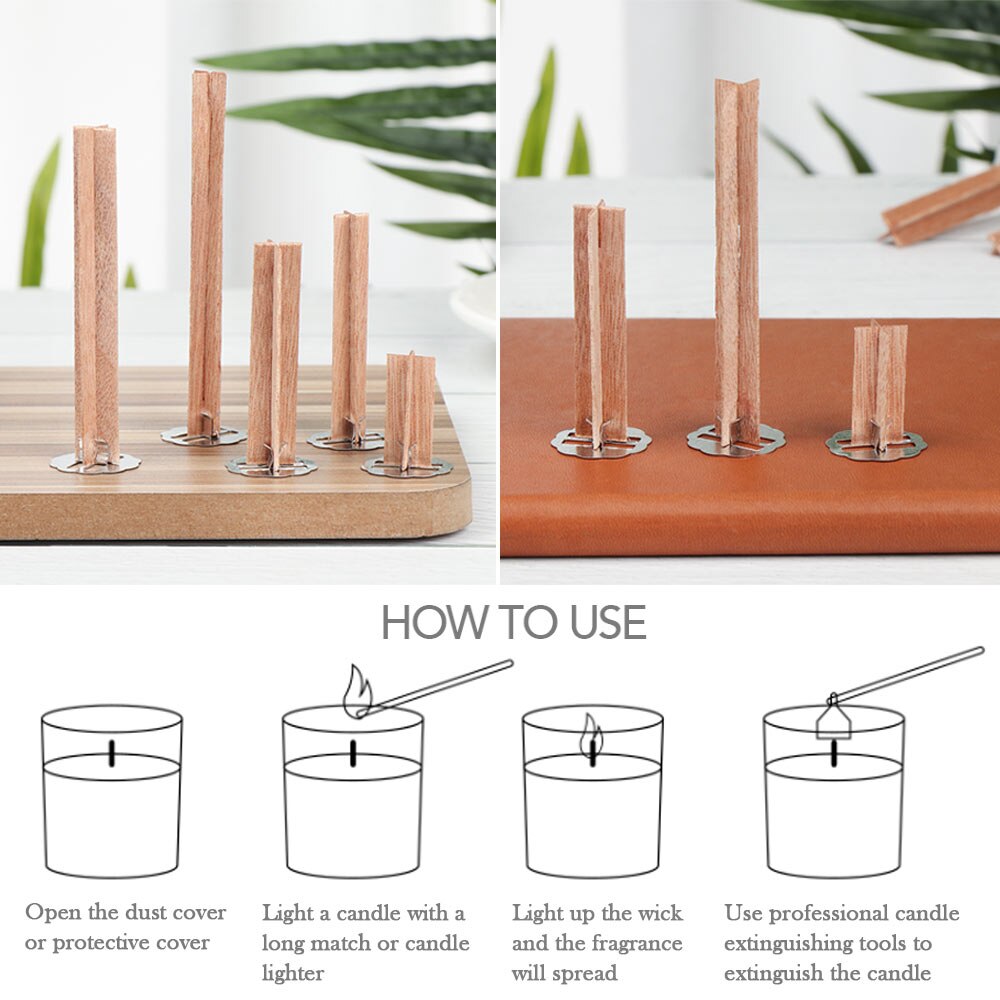 HOW TO USE

Open the dust cover or protective cover

Light a candle with a long match or candle lighter

Light up the wick and the fragrance will spread

Use professional candle extinguishing tools to extinguish the candle