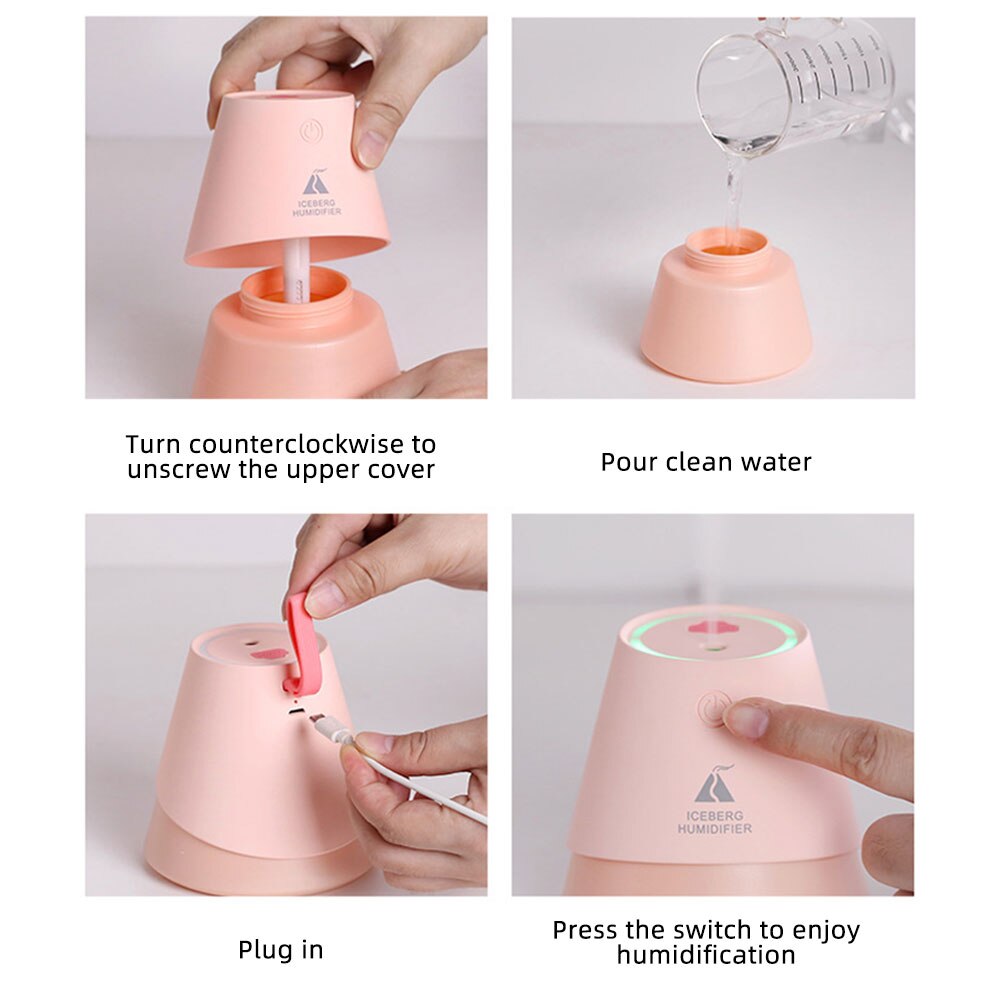 ICEBERG
HUMIDIFIER

Turn counterclockwise to unscrew the upper cover

Pour clean water

Plug in

ICEBERG
HUMIDIFIER

Press the switch to enjoy humidification