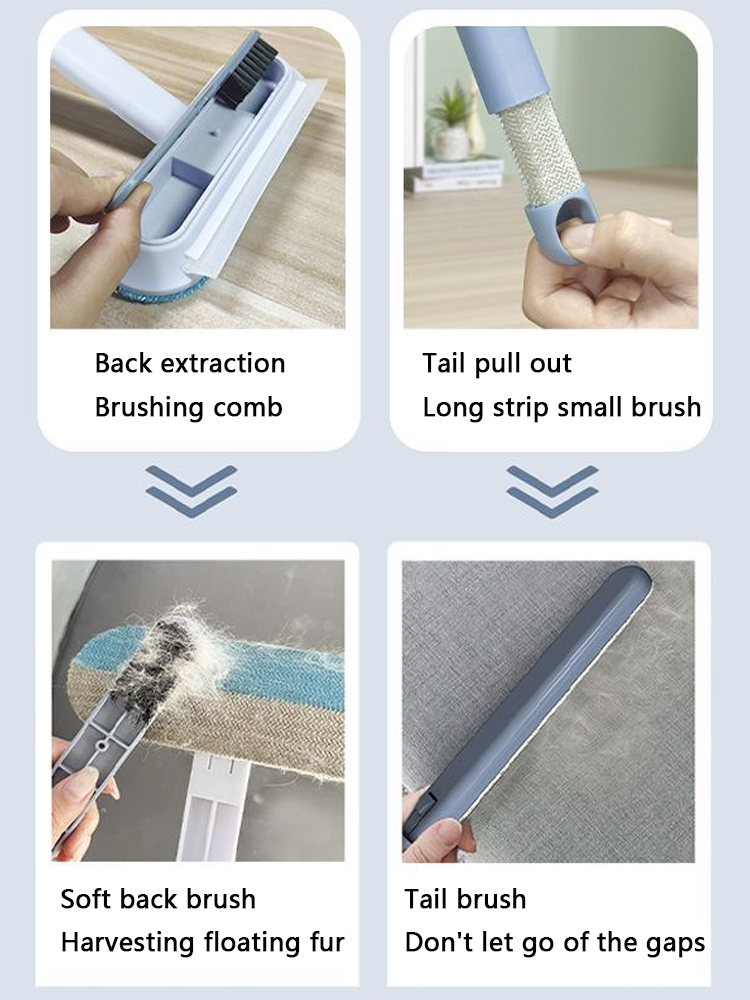 Back extraction
Brushing comb

Tail pull out
Long strip small brush

Soft back brush
Harvesting floating fur

Tail brush
Don't let go of the gaps