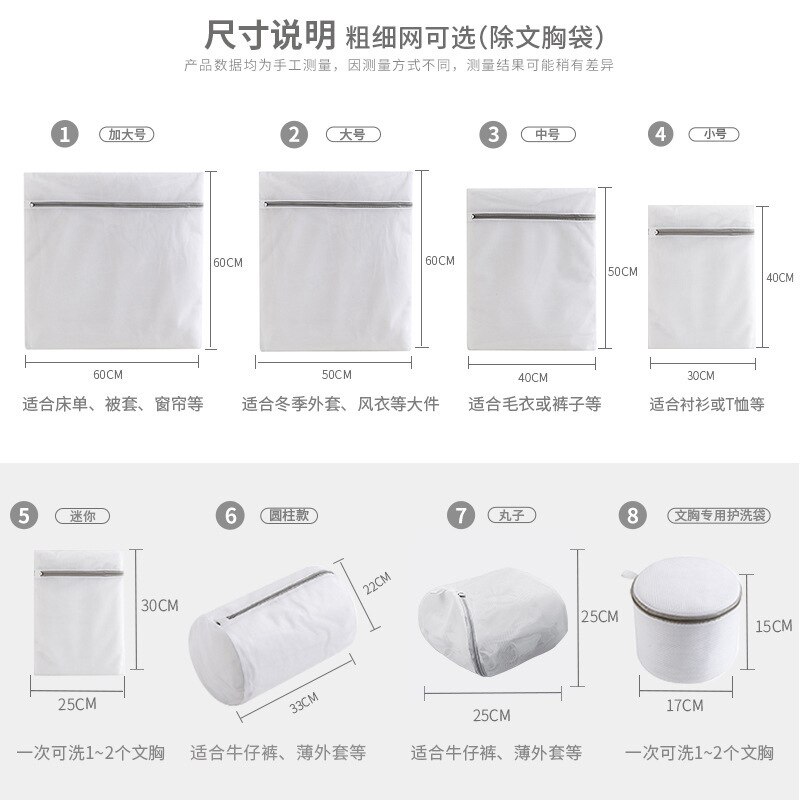 尺寸说明 粗细网可选(除文胸袋)

产品数据均为手工测量，因测量方式不同，测量结果可能稍有差异

1 加大号

60CM

60CM

适合床单、被套、窗帘等

2 大号

60CM

50CM

适合冬季外套、风衣等大件

3 中号

50CM

40CM

适合毛衣或裤子等

4 小号

40CM

30CM

适合衬衫或T恤等

5 迷你

30CM

25CM

一次可洗1~2个文胸

6 圆柱款

22CM

33CM

适合牛仔裤、薄外套等

7 丸子

25CM

25CM

适合牛仔裤、薄外套等

8 文胸专用护洗袋

15CM

17CM

一次可洗1~2个文胸