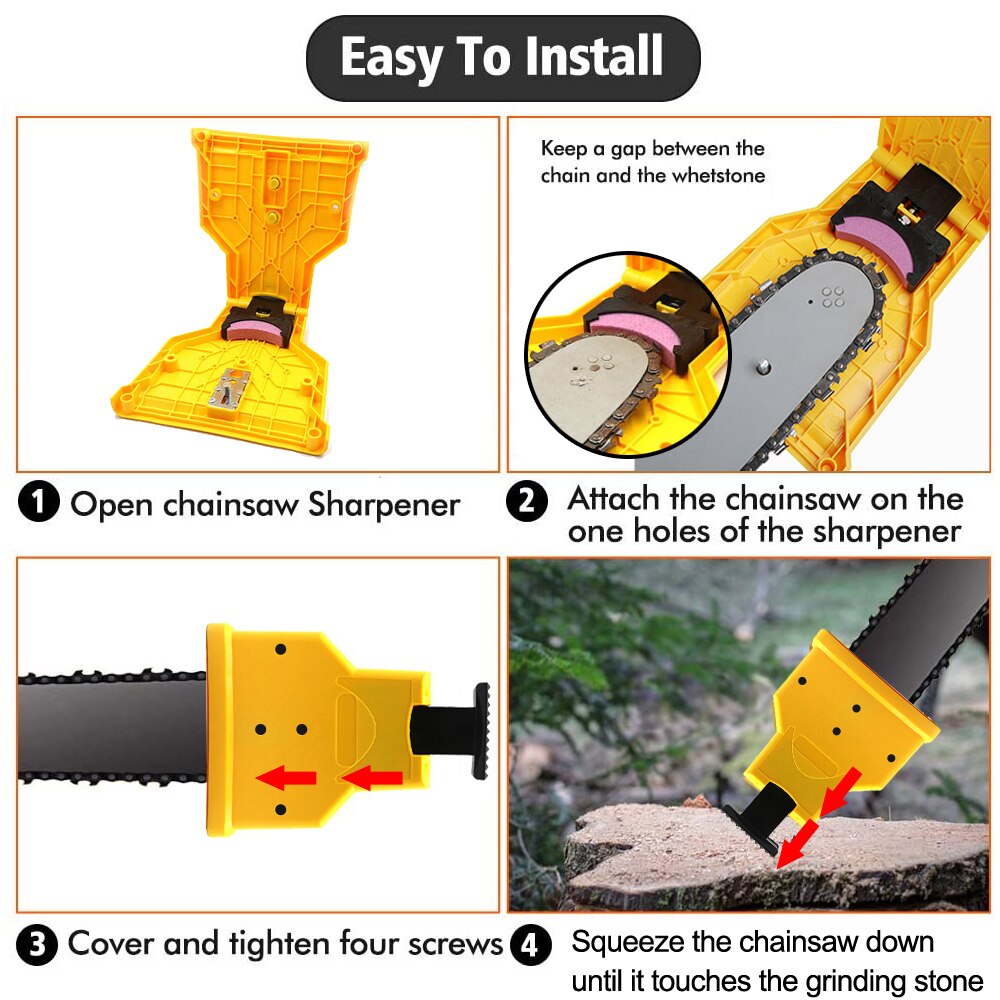 Easy To Install

Keep a gap between the chain and the whetstone

1 Open chainsaw Sharpener

2 Attach the chainsaw on the one holes of the sharpener

3 Cover and tighten four screws

4 Squeeze the chainsaw down until it touches the grinding stone