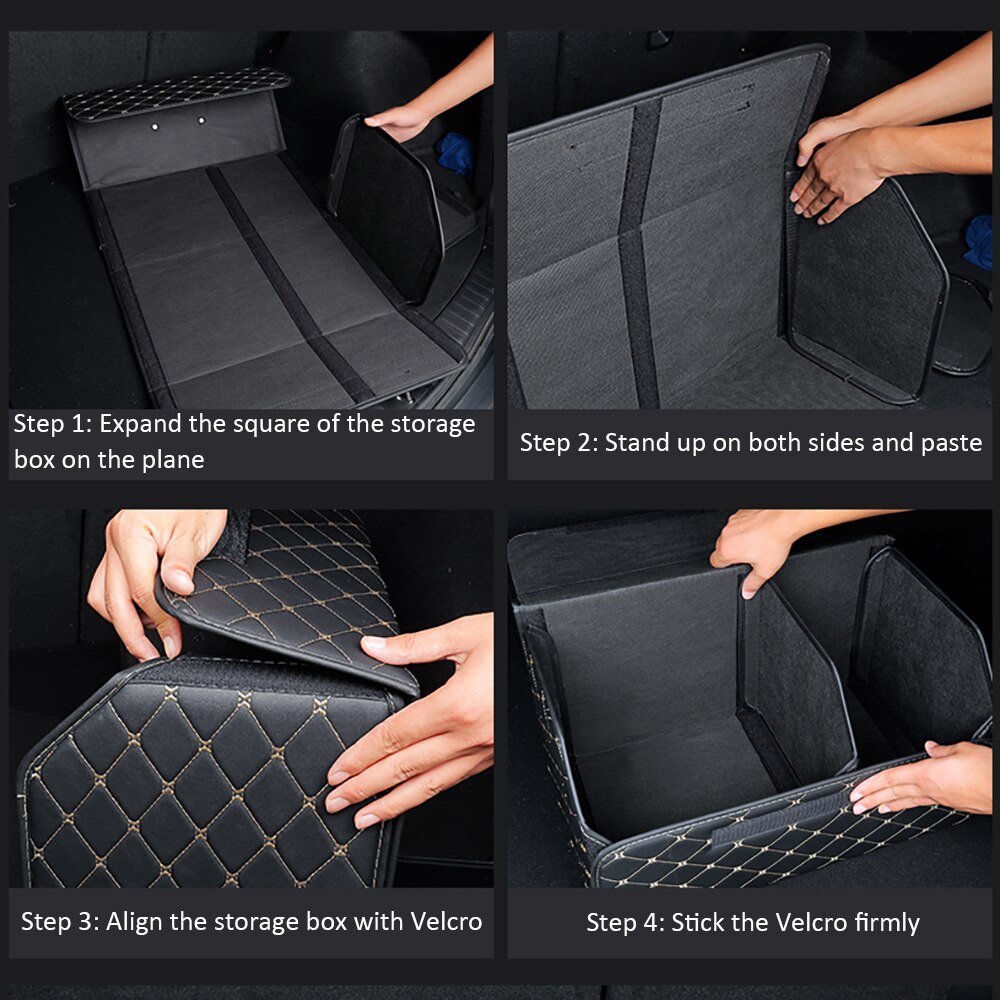 Step 1: Expand the square of the storage box on the plane

Step 2: Stand up on both sides and paste

Step 3: Align the storage box with Velcro

Step 4: Stick the Velcro firmly