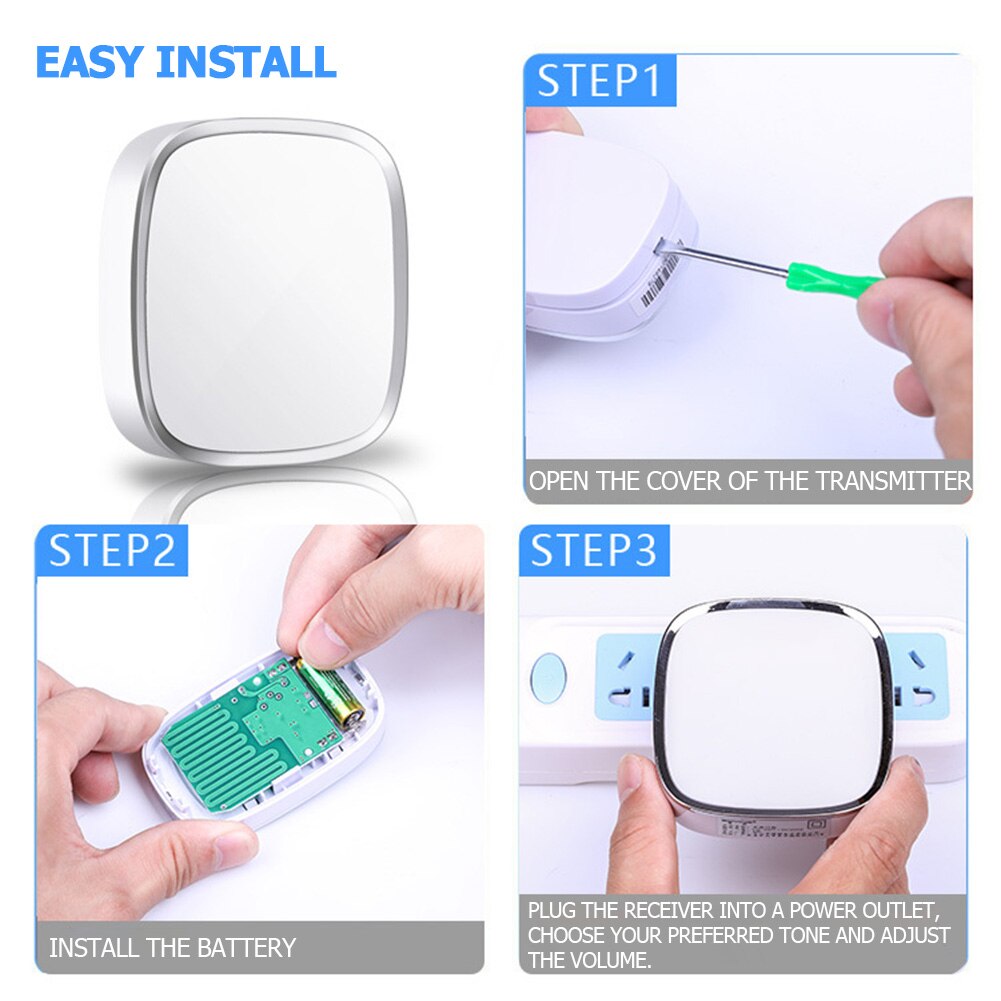 EASY INSTALL

STEP1

OPEN THE COVER OF THE TRANSMITTER

STEP2

INSTALL THE BATTERY

STEP3

PLUG THE RECEIVER INTO A POWER OUTLET, CHOOSE YOUR PREFERRED TONE AND ADJUST THE VOLUME.