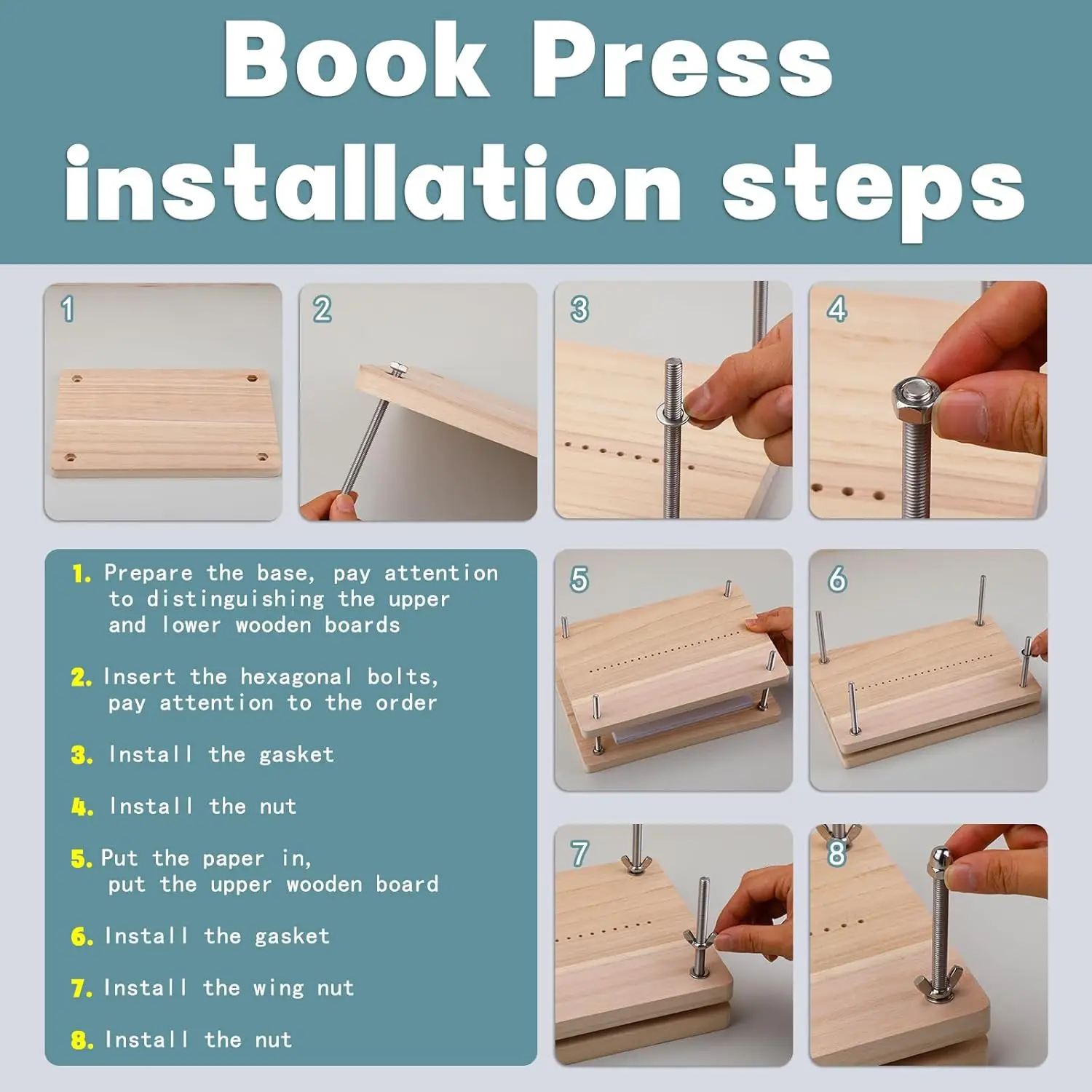 Book Press installation steps

1

2

3

4

1. Prepare the base, pay attention to distinguishing the upper and lower wooden boards

2. Insert the hexagonal bolts, pay attention to the order

3. Install the gasket

4. Install the nut

5. Put the paper in, put the upper wooden board

6. Install the gasket

7. Install the wing nut

8. Install the nut

5

6

7

8