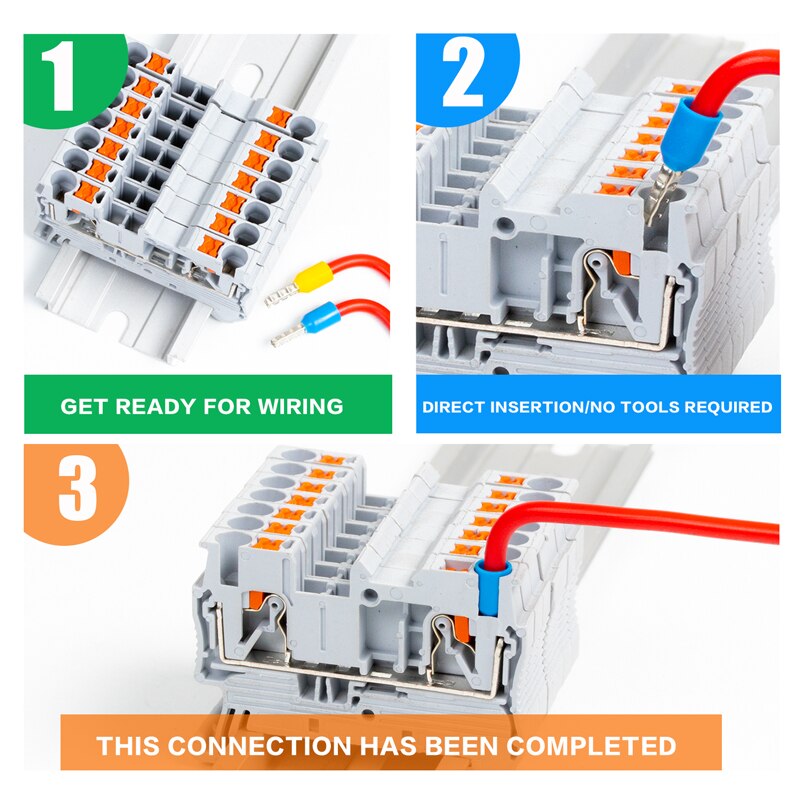 1

GET READY FOR WIRING

2

DIRECT INSERTION/NO TOOLS REQUIRED

3

THIS CONNECTION HAS BEEN COMPLETED