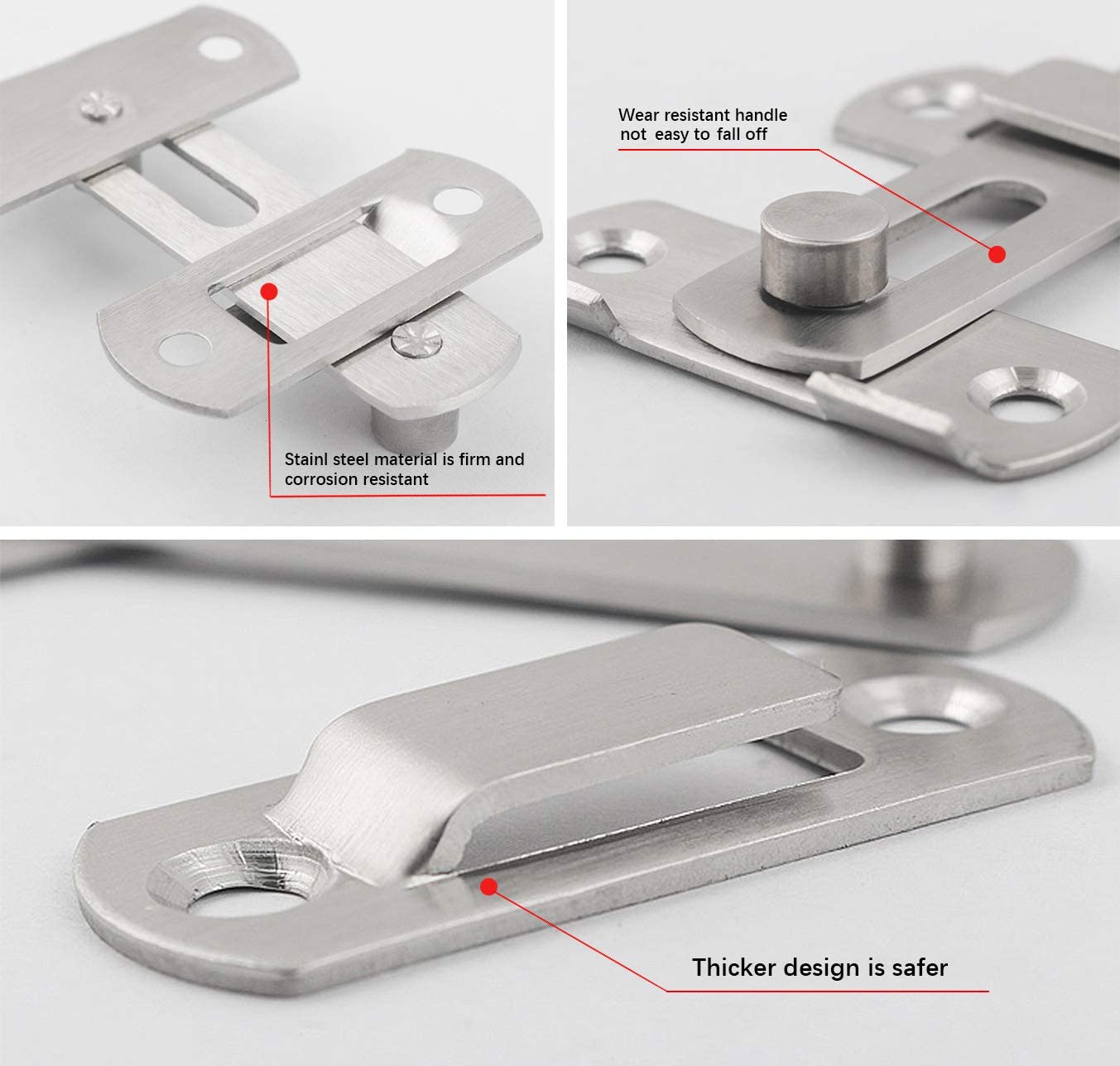 Stainl steel material is firm and corrosion resistant

Wear resistant handle not easy to fall off

Thicker design is safer