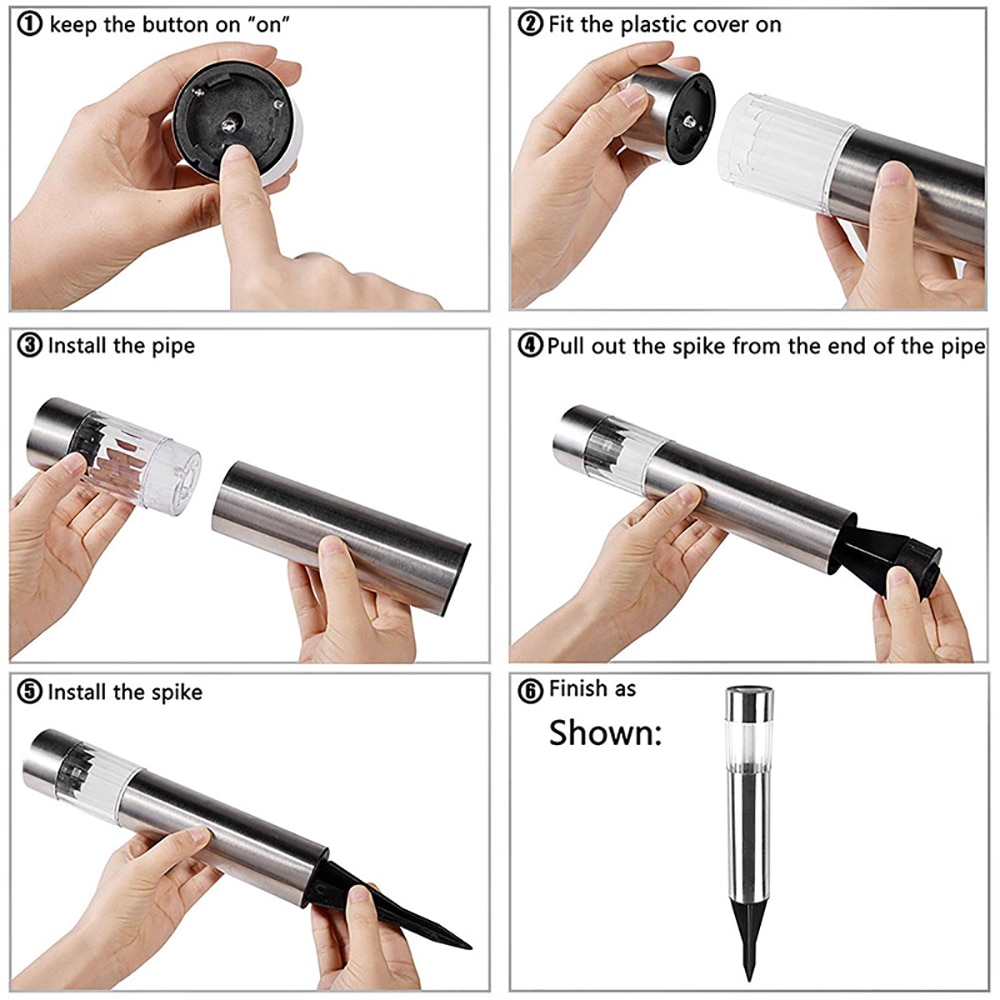 ① keep the button on "on"

② Fit the plastic cover on

③ Install the pipe

④ Pull out the spike from the end of the pipe

⑤ Install the spike

⑥ Finish as

Shown: