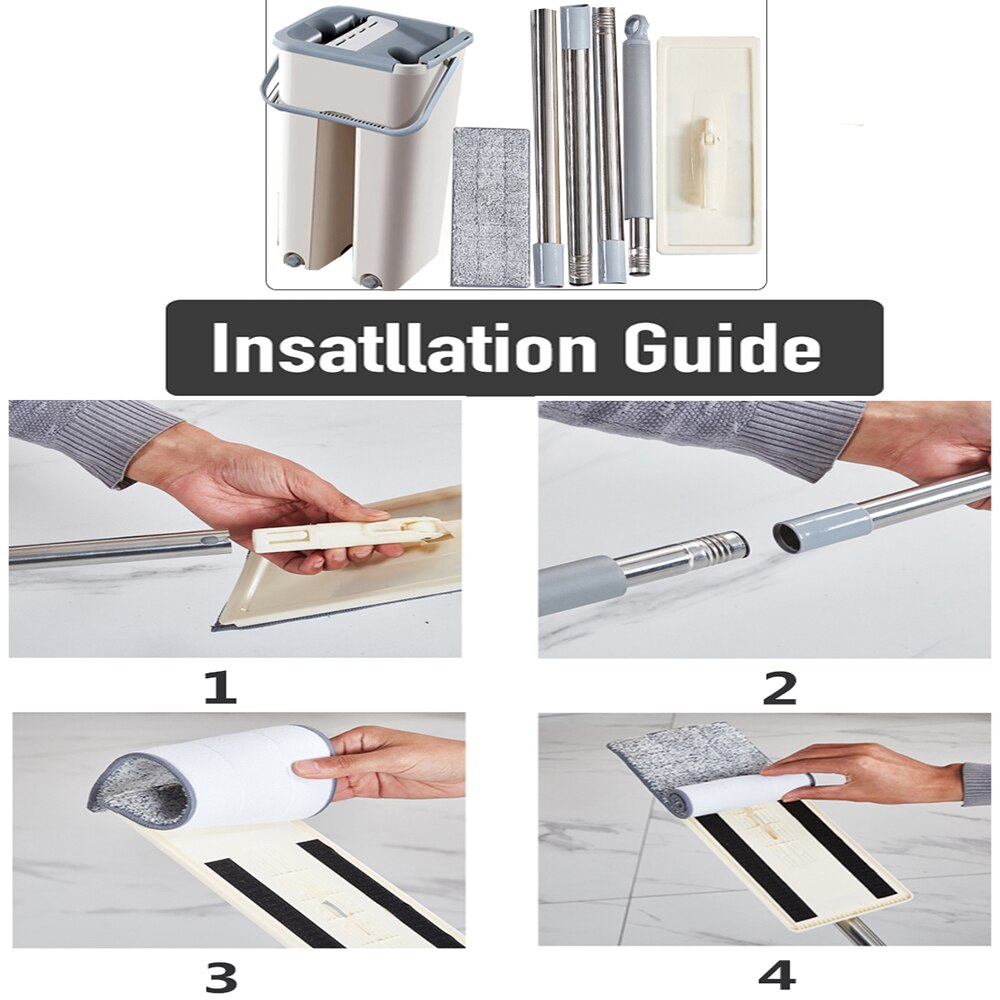 Insatllation Guide

1

2

3

4