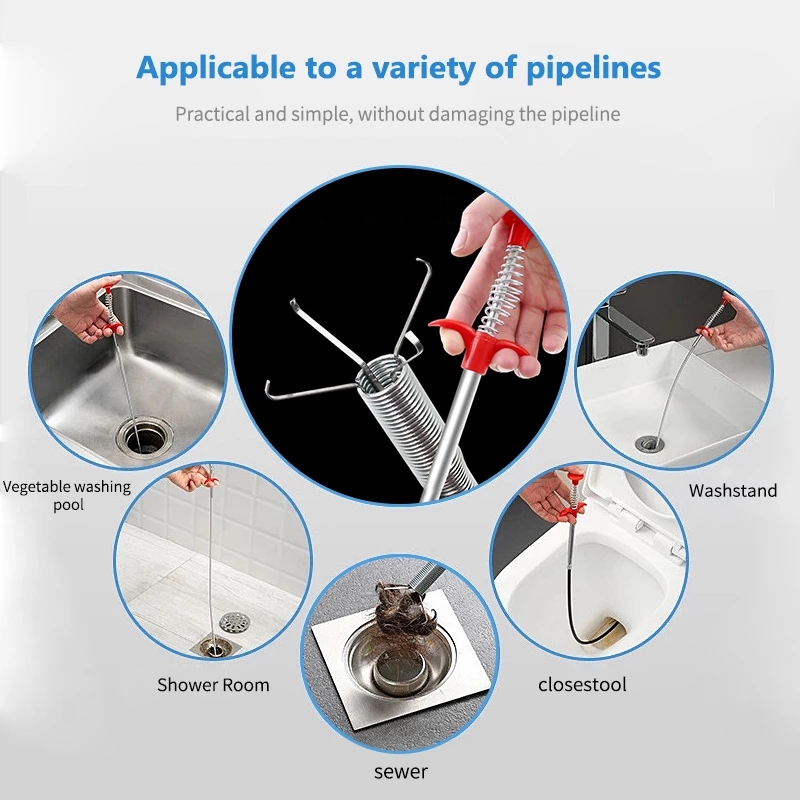 Applicable to a variety of pipelines

Practical and simple, without damaging the pipeline

Vegetable washing pool

Washstand

Shower Room

closestool

sewer