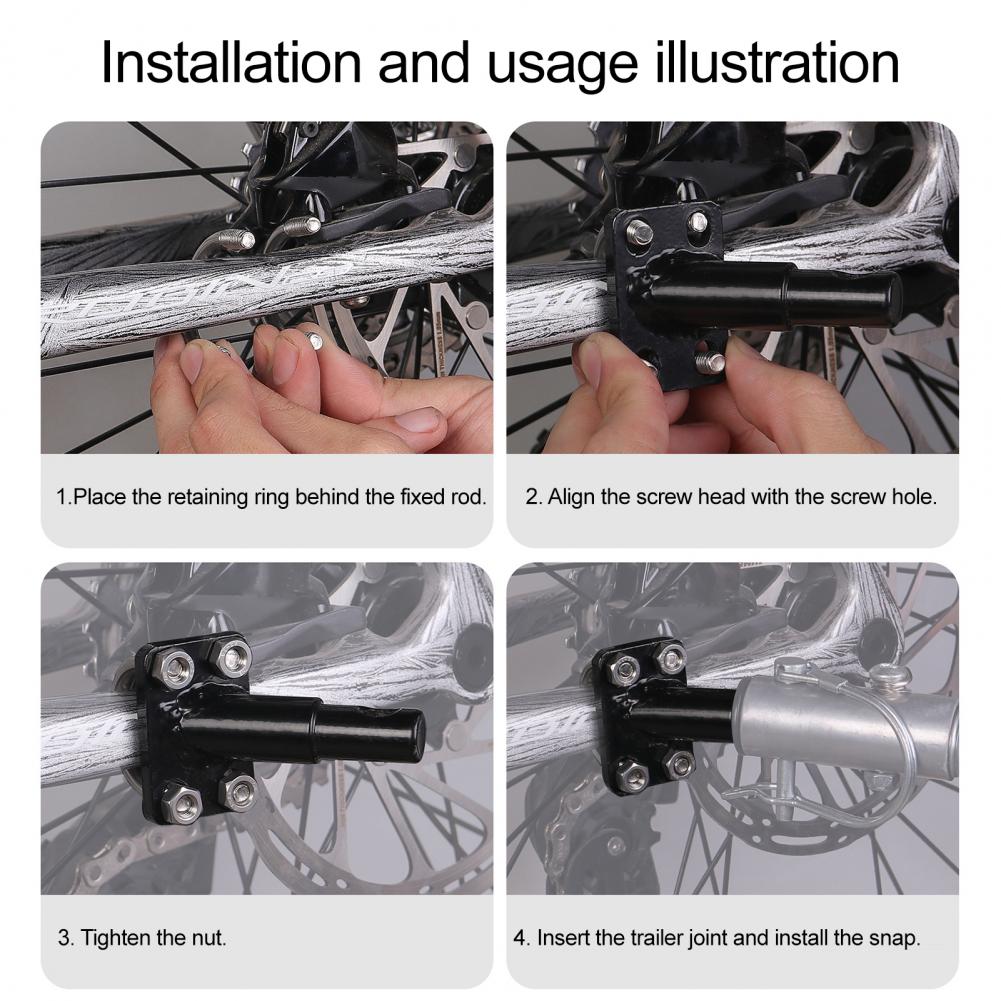 Installation and usage illustration

1.Place the retaining ring behind the fixed rod.

2. Align the screw head with the screw hole.

3. Tighten the nut.

4. Insert the trailer joint and install the snap.