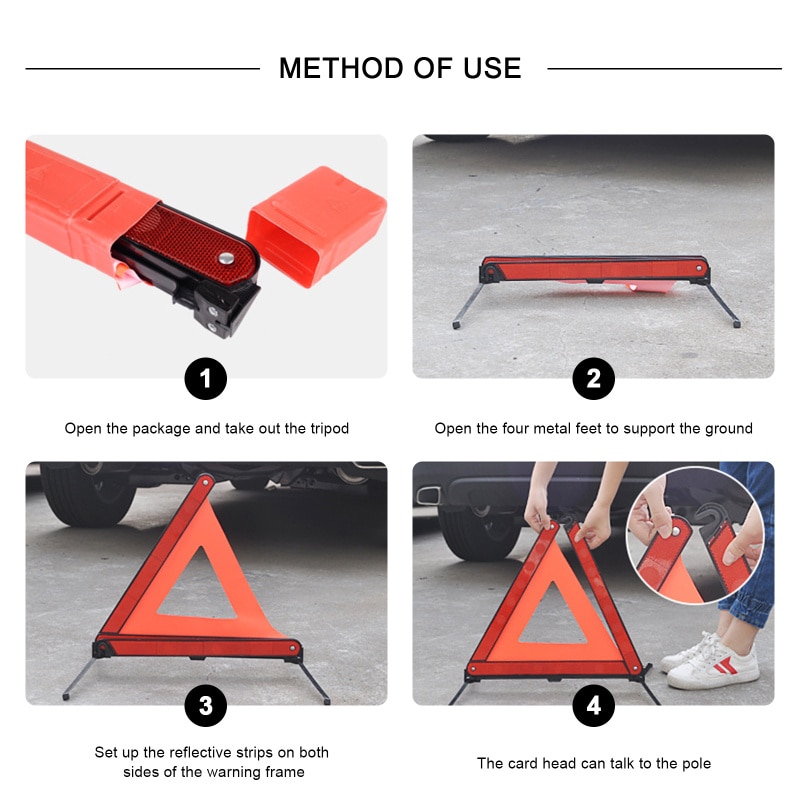 METHOD OF USE

1

Open the package and take out the tripod

2

Open the four metal feet to support the ground

3

Set up the reflective strips on both sides of the warning frame

4

The card head can talk to the pole