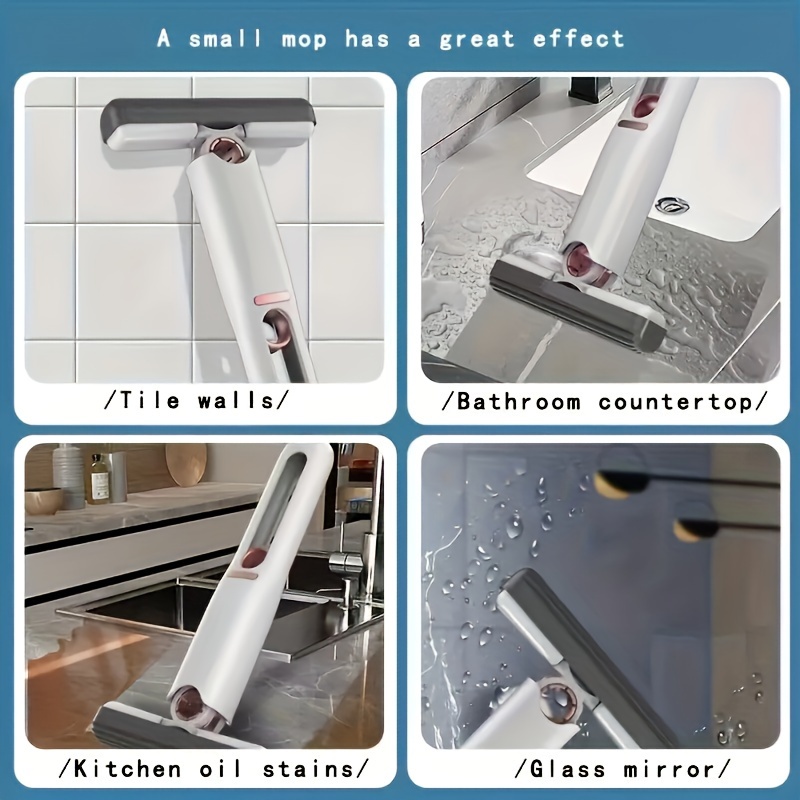 A small mop has a great effect

/Tile walls/

/Bathroom countertop/

/Kitchen oil stains/

/Glass mirror/