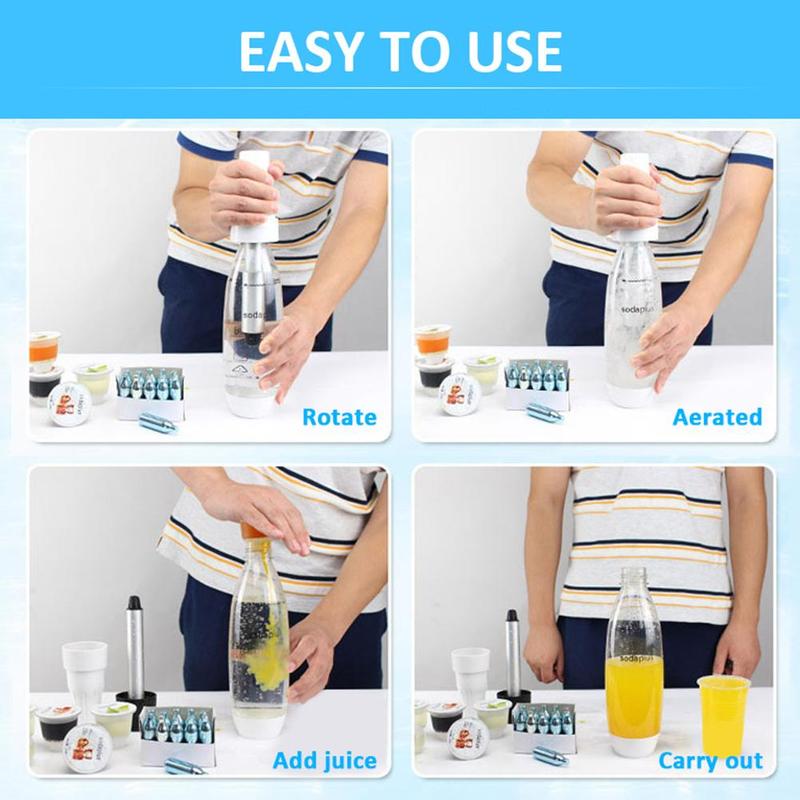 EASY TO USE

soda

Rotate

sodaplus

Aerated

Add juice

sodaplus

Carry out