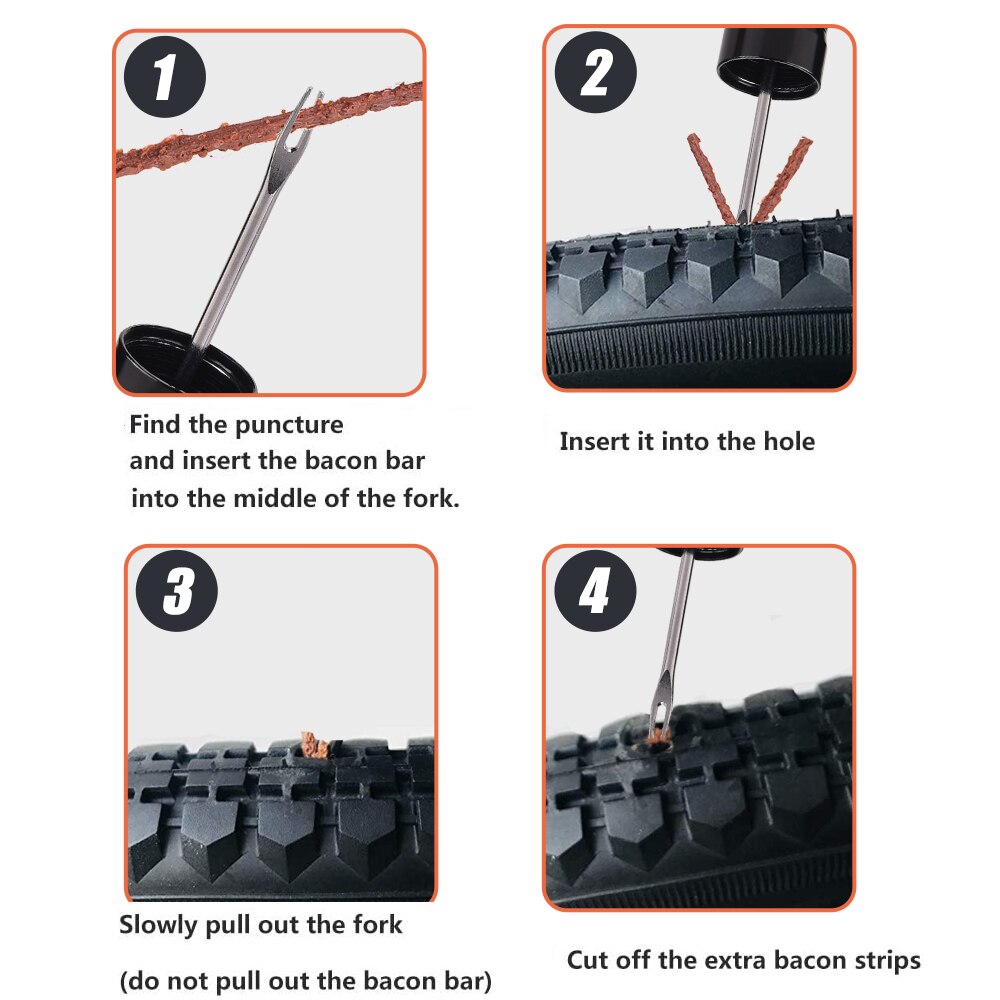 1

Find the puncture
and insert the bacon bar
into the middle of the fork.

2

Insert it into the hole

3

Slowly pull out the fork

(do not pull out the bacon bar)

4

Cut off the extra bacon strips