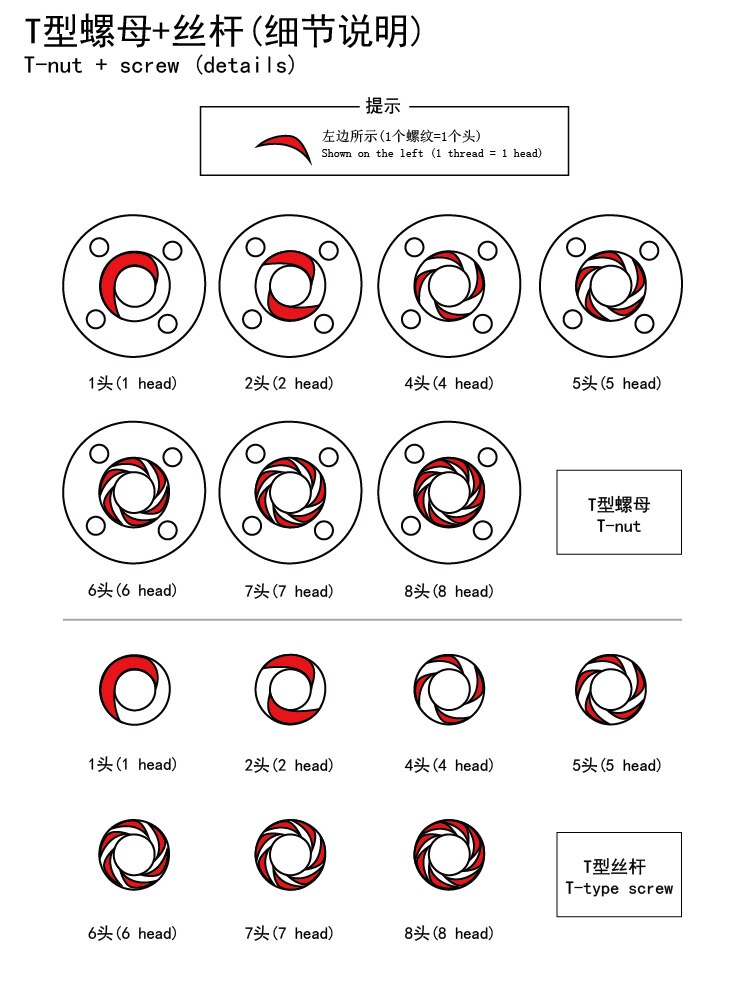 T型螺母+丝杆(细节说明)
T-nut + screw (details)

提示

左边所示(1个螺纹=1个头)
Shown on the left (1 thread = 1 head)

1头(1 head)
2头(2 head)
4头(4 head)
5头(5 head)

6头(6 head)
7头(7 head)
8头(8 head)

T型螺母
T-nut

1头(1 head)
2头(2 head)
4头(4 head)
5头(5 head)

6头(6 head)
7头(7 head)
8头(8 head)

T型丝杆
T-type screw