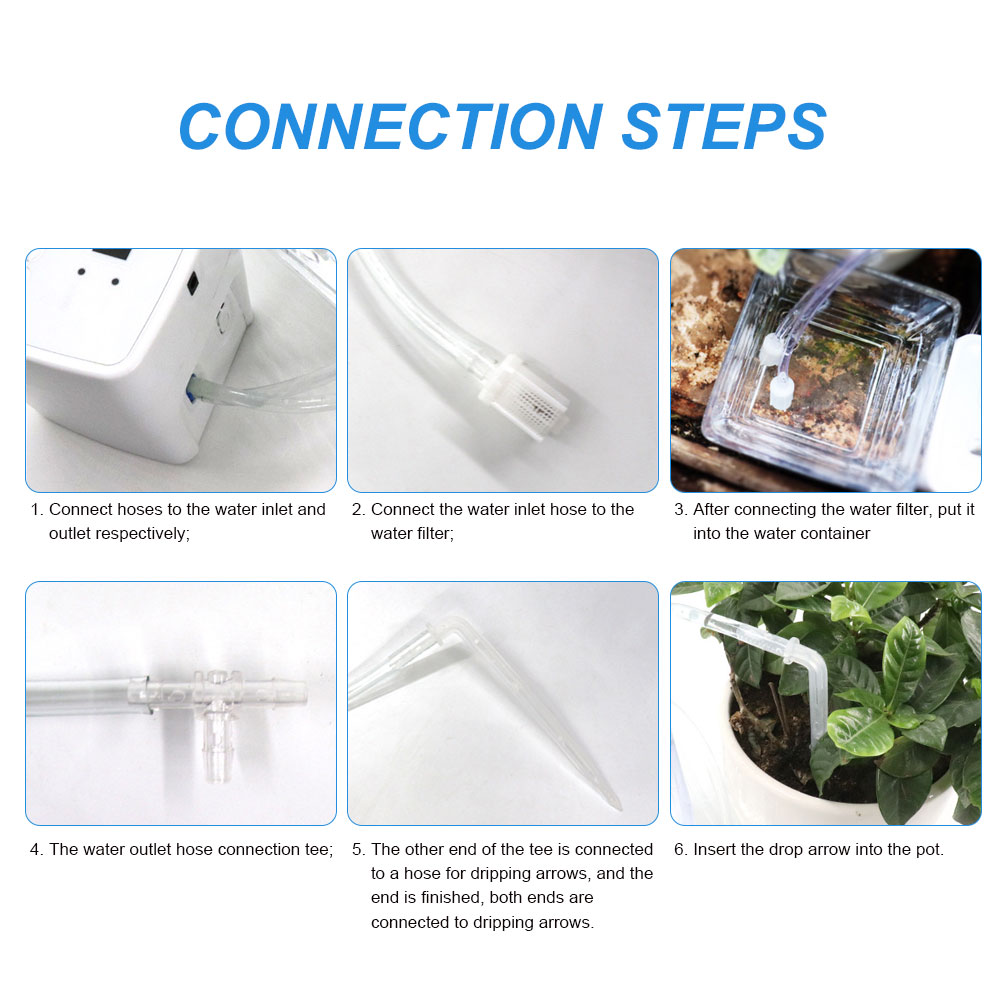 CONNECTION STEPS

1. Connect hoses to the water inlet and outlet respectively;

2. Connect the water inlet hose to the water filter;

3. After connecting the water filter, put it into the water container

4. The water outlet hose connection tee;

5. The other end of the tee is connected to a hose for dripping arrows, and the end is finished, both ends are connected to dripping arrows.

6. Insert the drop arrow into the pot.