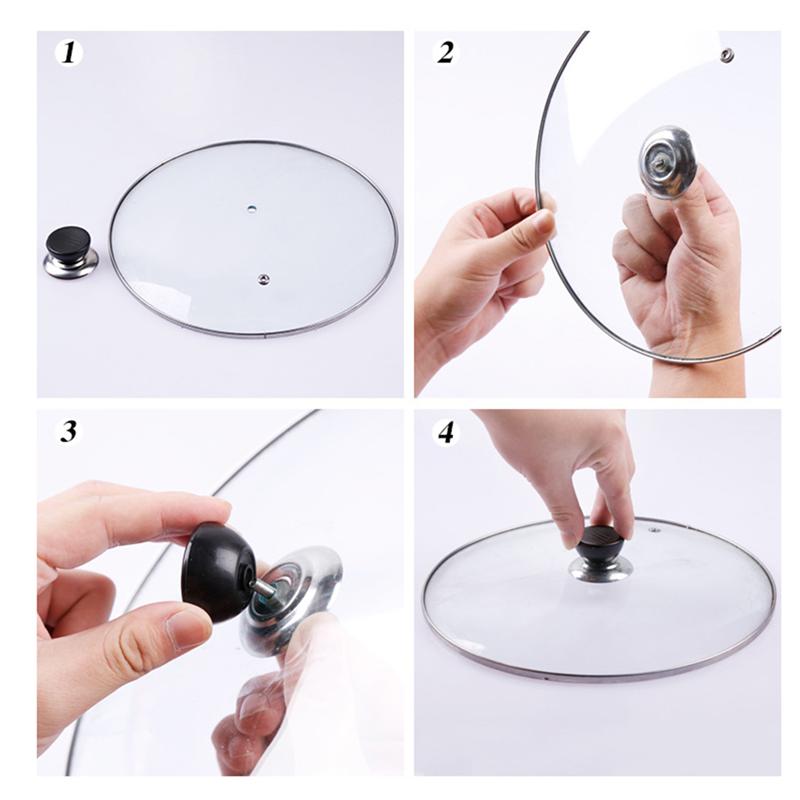 1

2

3

4