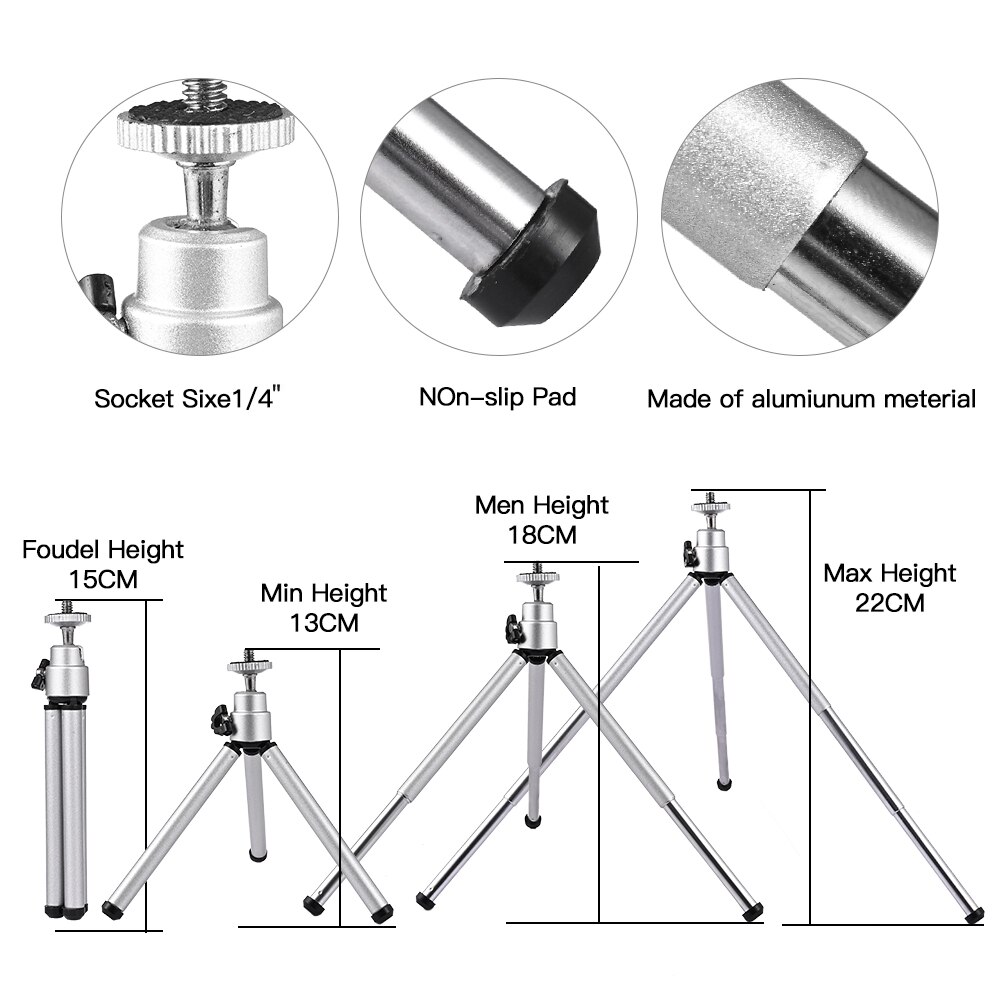 Socket Sixe1/4"

NOn-slip Pad

Made of alumiunum meterial

Foudel Height
15CM

Min Height
13CM

Men Height
18CM

Max Height
22CM