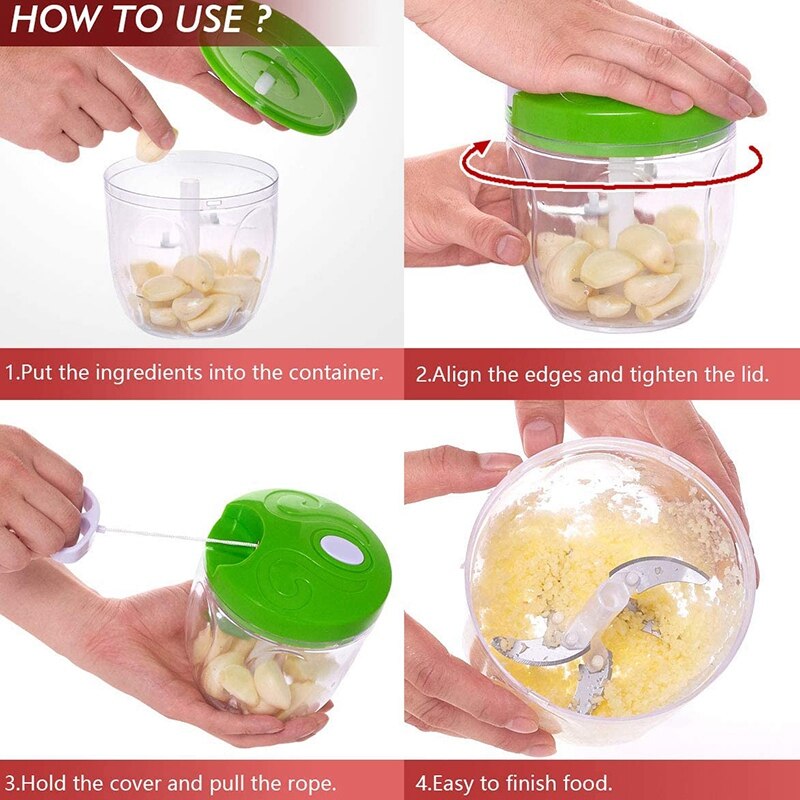 HOW TO USE ?

1.Put the ingredients into the container.

2.Align the edges and tighten the lid.

3.Hold the cover and pull the rope.

4.Easy to finish food.