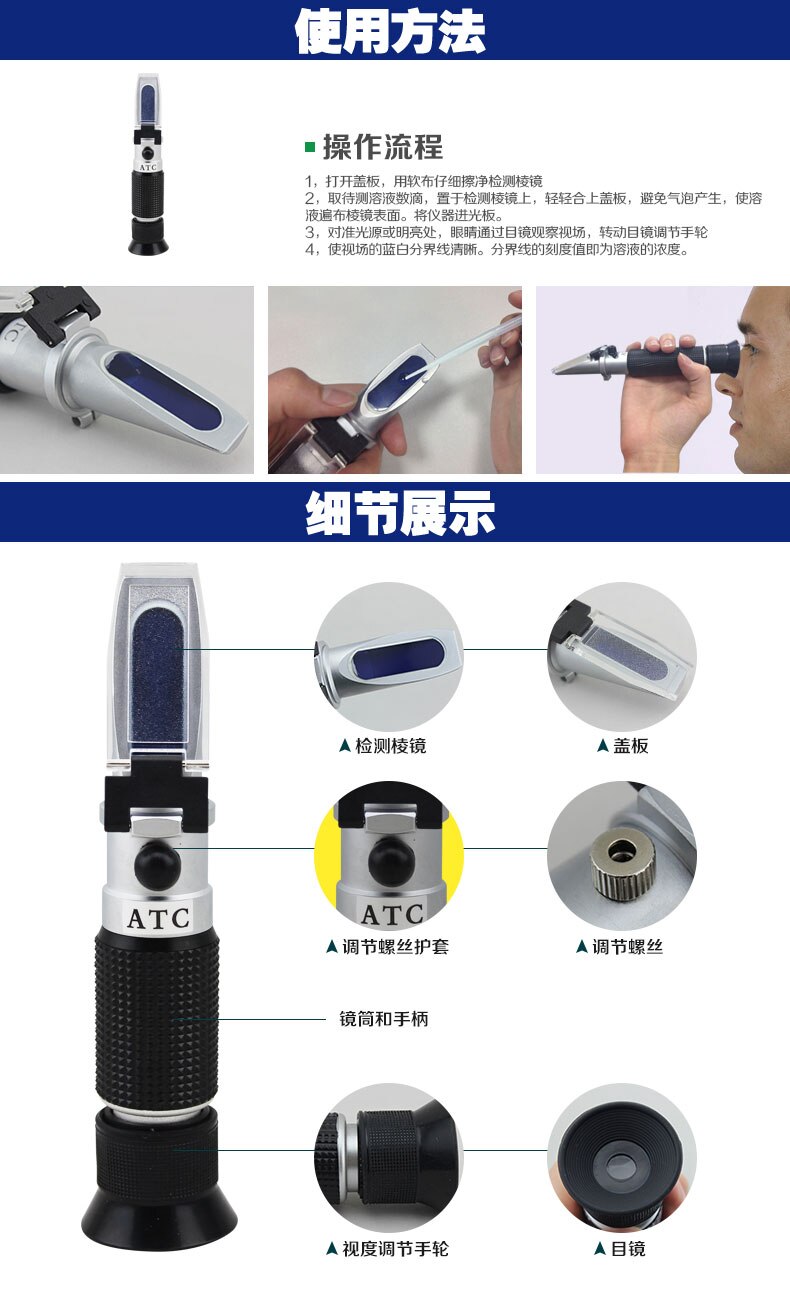 使用方法

ATC

操作流程

1，打开盖板，用软布仔细擦净检测棱镜
2，取待测溶液数滴，置于检测棱镜上，轻轻合上盖板，避免气泡产生，使溶液遍布棱镜表面。将仪器进光板。
3，对准光源或明亮处，眼睛通过目镜观察视场，转动目镜调节手轮
4，使视场的蓝白分界线清晰。分界线的刻度值即为溶液的浓度。

细节展示

ATC

▲检测棱镜

▲盖板

ATC

▲调节螺丝护套

▲调节螺丝

镜筒和手柄

▲视度调节手轮

▲目镜